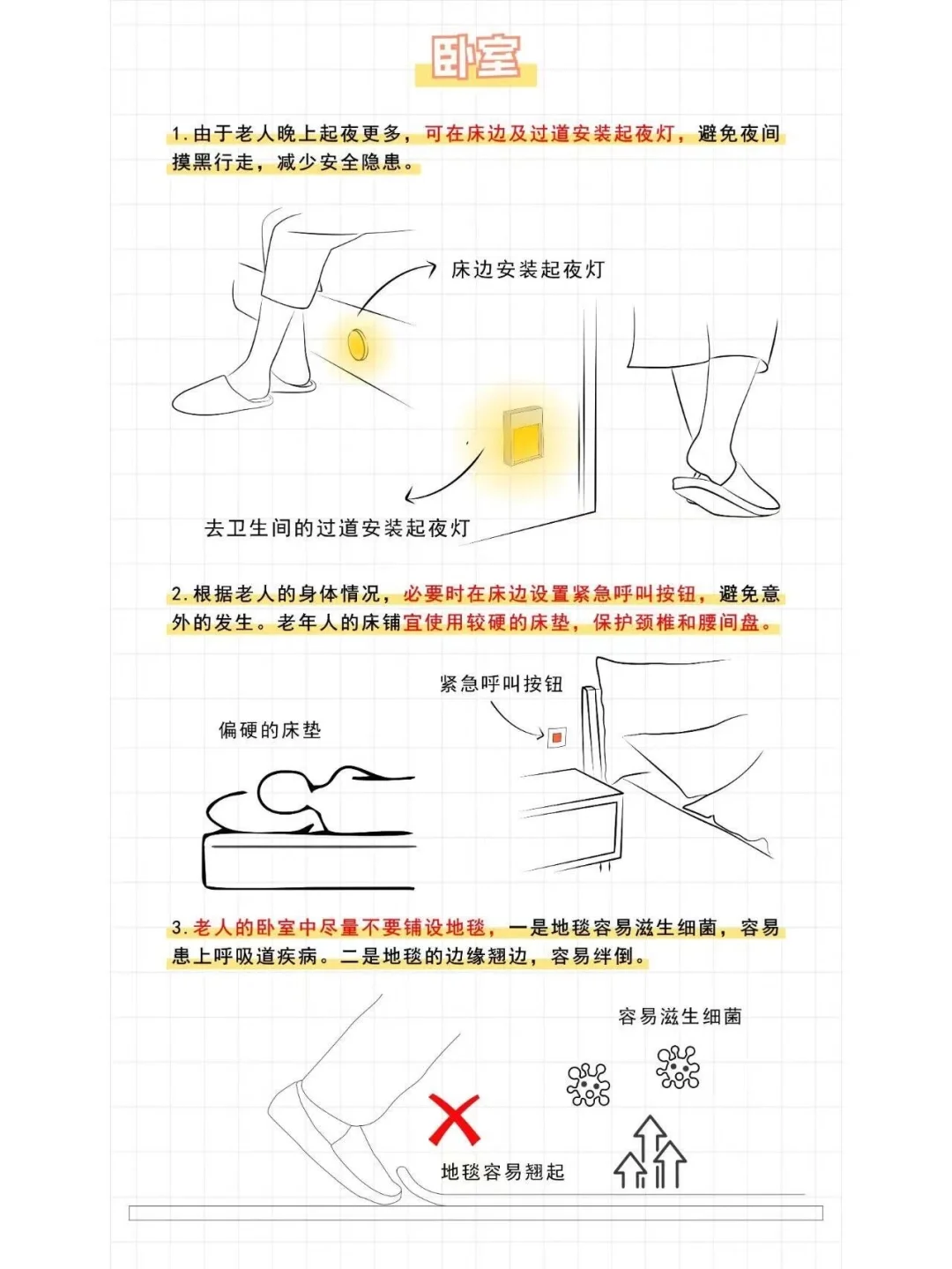 卧室

1. 由于老人晚上起夜更多，可在床边及过道安装起夜灯，避免夜间摸黑行走，减少安全隐患。

床边安装起夜灯

去卫生间的过道安装起夜灯

2. 根据老人的身体情况，必要时在床边设置紧急呼叫按钮，避免意外的发生。老年人的床铺宜使用较硬的床垫，保护颈椎和腰间盘。

紧急呼叫按钮

偏硬的床垫

3. 老人的卧室中尽量不要铺设地毯，一是地毯容易滋生细菌，容易患上呼吸道疾病。二是地毯的边缘翘边，容易绊倒。

容易滋生细菌

地毯容易翘起