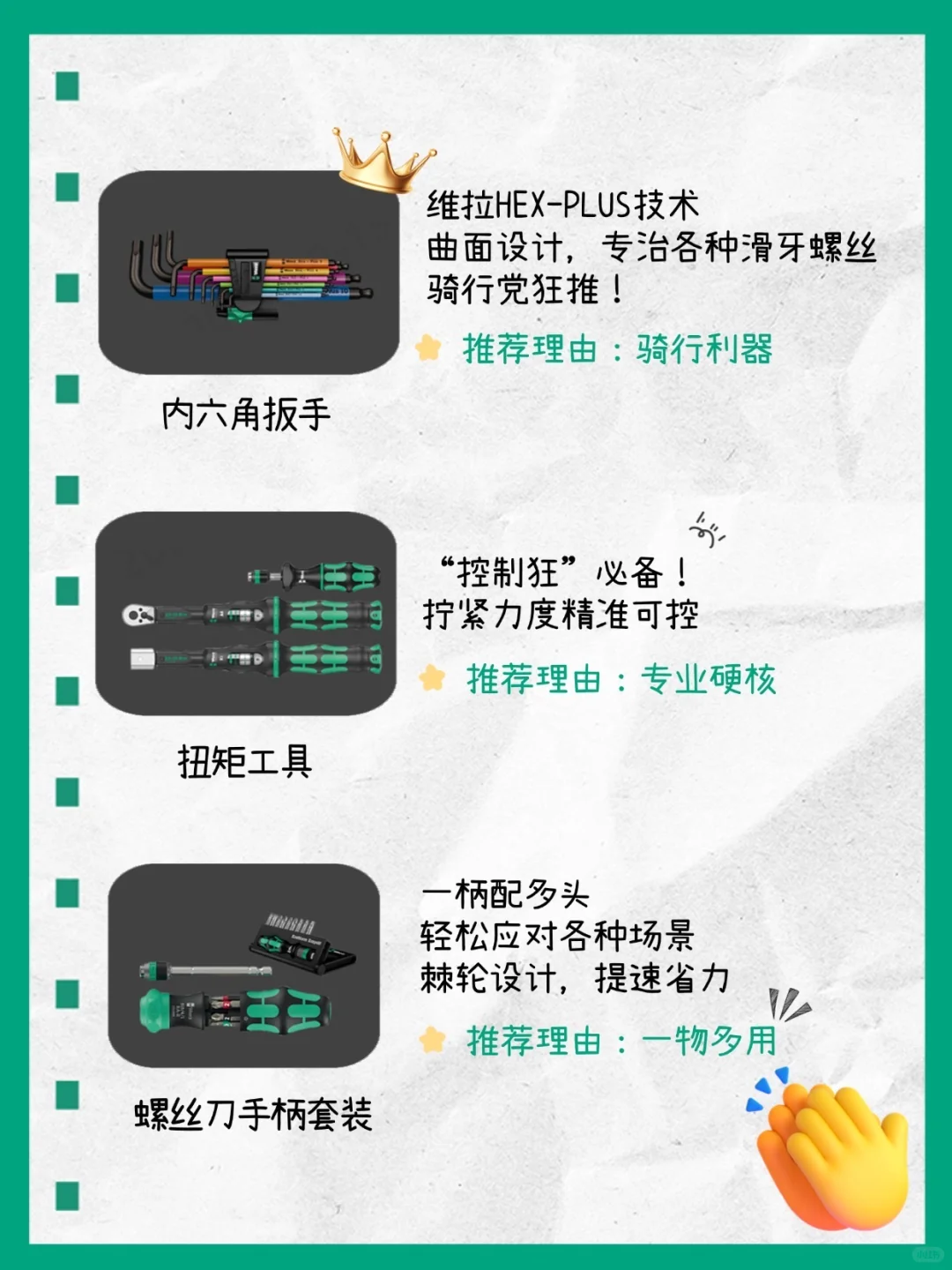 维拉HEX-PLUS技术
曲面设计，专治各种滑牙螺丝
骑行党狂推！

推荐理由：骑行利器

内六角扳手

“控制狂”必备！
拧紧力度精准可控

推荐理由：专业硬核

扭矩工具

一柄配多头
轻松应对各种场景
棘轮设计，提速省力

推荐理由：一物多用

螺丝刀手柄套装