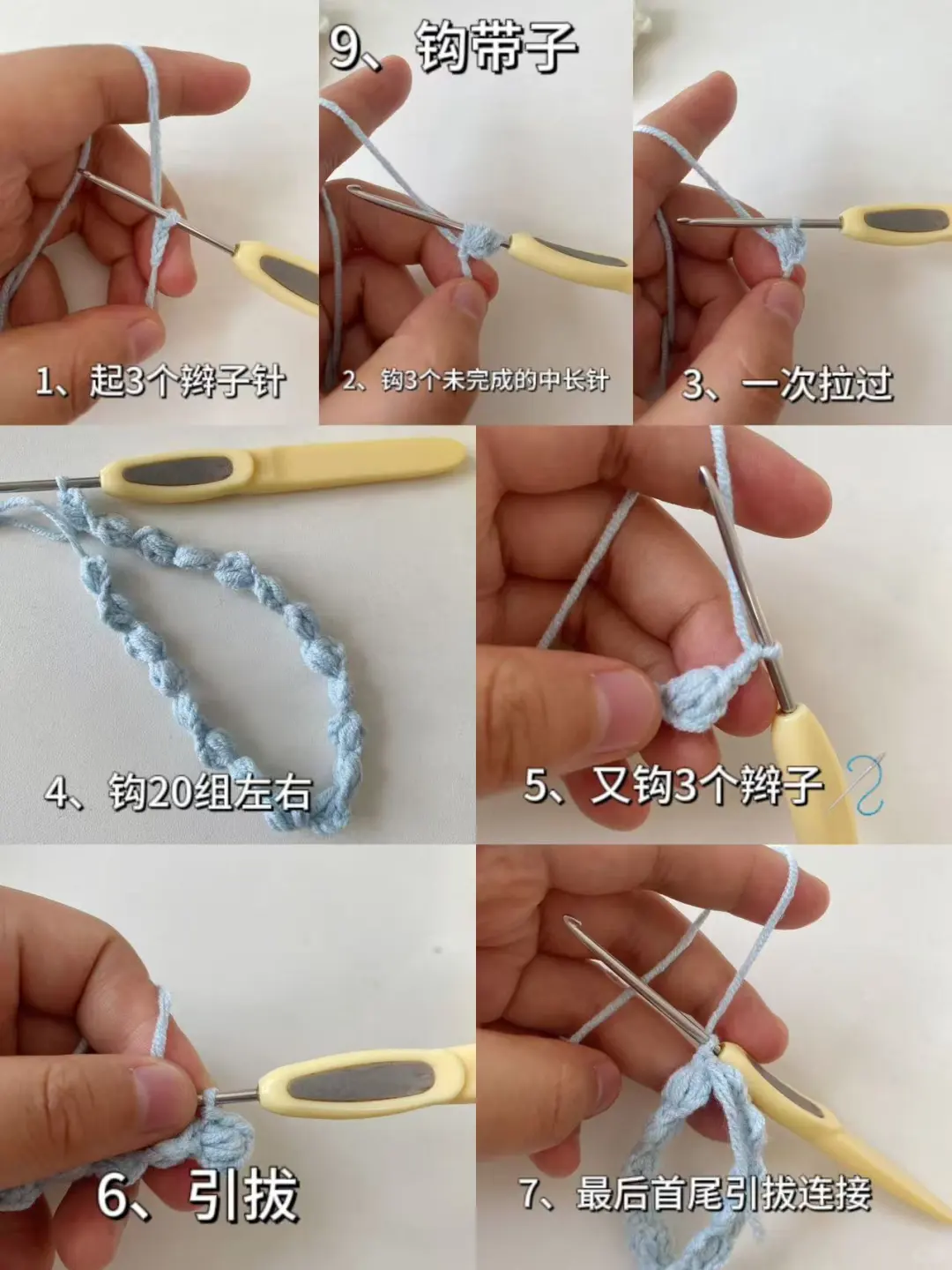 9、钩带子

1、起3个辫子针

2、钩3个未完成的中长针

3、一次拉过

4、钩20组左右

5、又钩3个辫子

6、引拔

7、最后首尾引拔连接