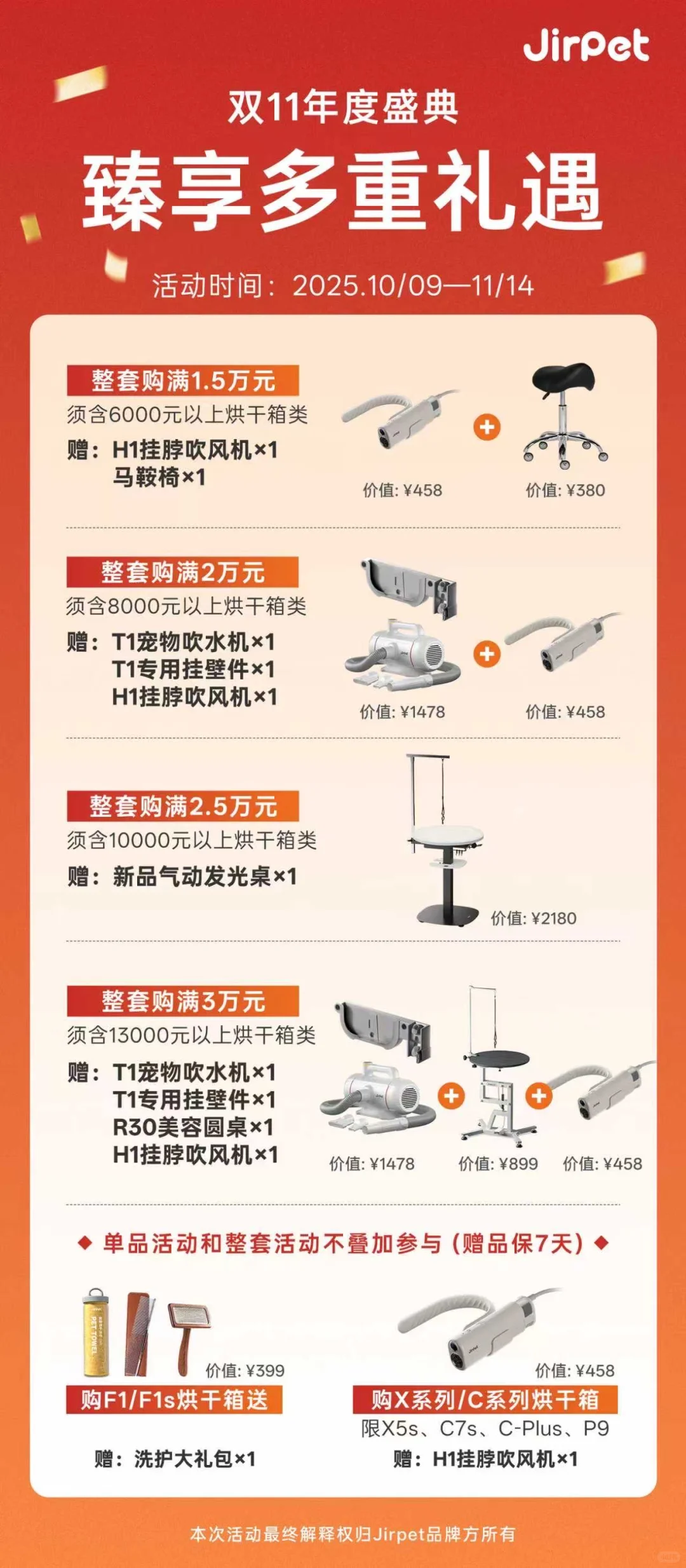 JirPet

双11年度盛典

臻享多重礼遇

活动时间：2025.10/09—11/14

整套购满1.5万元
须含6000元以上烘干箱类
赠：H1挂脖吹风机×1
马鞍椅×1

价值: ¥458
价值: ¥380

整套购满2万元
须含8000元以上烘干箱类
赠：T1宠物吹水机×1
T1专用挂壁件×1
H1挂脖吹风机×1

价值: ¥1478
价值: ¥458

整套购满2.5万元
须含10000元以上烘干箱类
赠：新品气动发光桌×1

价值: ¥2180

整套购满3万元
须含13000元以上烘干箱类
赠：T1宠物吹水机×1
T1专用挂壁件×1
R30美容圆桌×1
H1挂脖吹风机×1

价值: ¥1478
价值: ¥899
价值: ¥458

◆ 单品活动和整套活动不叠加参与（赠品保7天）◆

PET TOWEL

价值: ¥399
购F1/F1s烘干箱送
赠：洗护大礼包×1

价值: ¥458
购X系列/C系列烘干箱
限X5s、C7s、C-Plus、P9
赠：H1挂脖吹风机×1

本次活动最终解释权归Jirpet品牌方所有