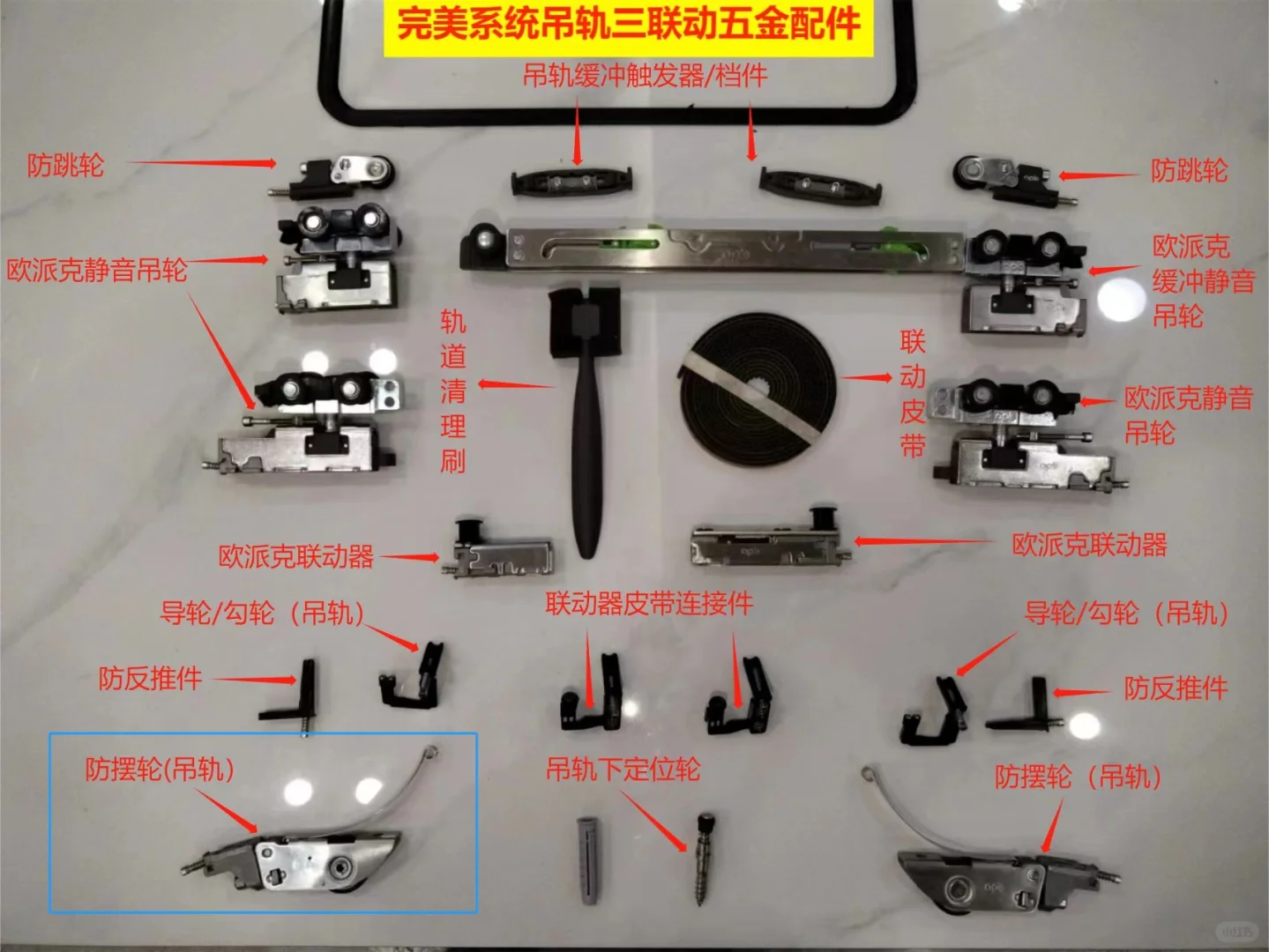 完美系统吊轨三联动五金配件

吊轨缓冲触发器/档件

防跳轮

防跳轮

欧派克静音吊轮

欧派克缓冲静音吊轮

轨道清理刷

联动皮带

欧派克静音吊轮

欧派克联动器

欧派克联动器

导轮/勾轮（吊轨）

联动器皮带连接件

导轮/勾轮（吊轨）

防反推件

防反推件

防摆轮(吊轨)

吊轨下定位轮

防摆轮（吊轨）

小红书