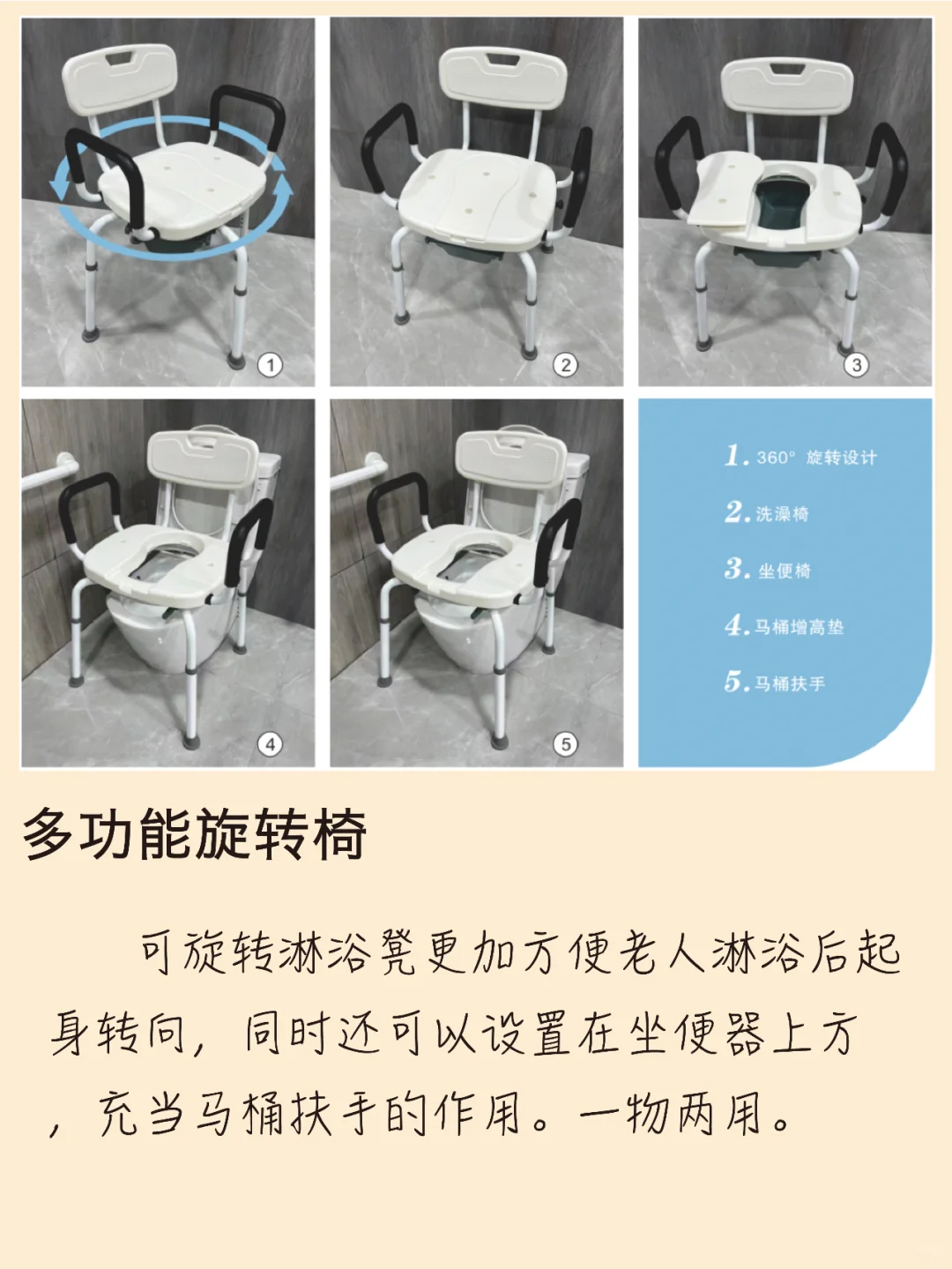 1

2

3

4

5

1. 360° 旋转设计
2. 洗澡椅
3. 坐便椅
4. 马桶增高垫
5. 马桶扶手

多功能旋转椅

可旋转淋浴凳更加方便老人淋浴后起身转向，同时还可以设置在坐便器上方，充当马桶扶手的作用。一物两用。