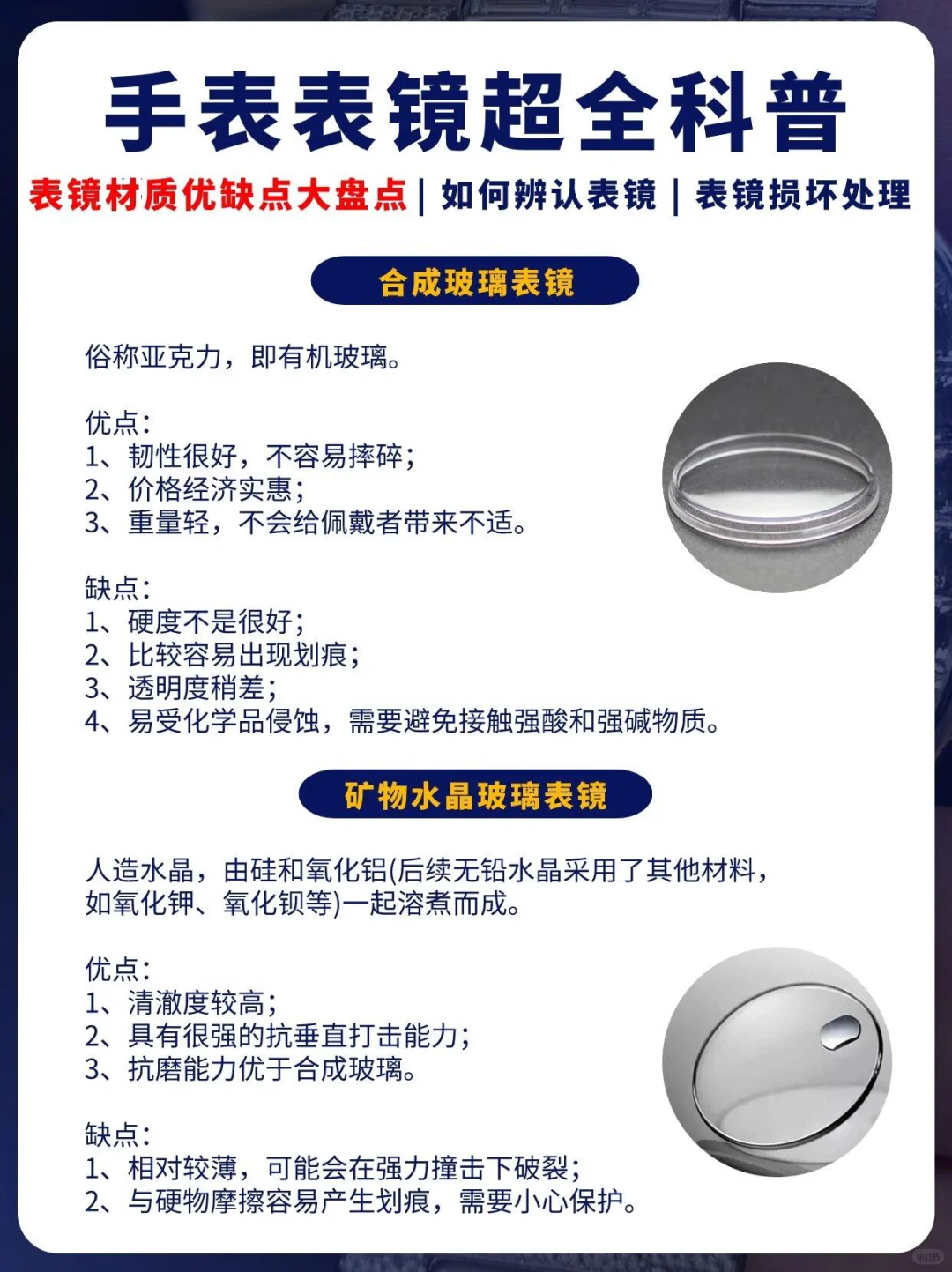 手表表镜超全科普

表镜材质优缺点大盘点 | 如何辨认表镜 | 表镜损坏处理

合成玻璃表镜

俗称亚克力，即有机玻璃。

优点：
1、韧性很好，不容易摔碎；
2、价格经济实惠；
3、重量轻，不会给佩戴者带来不适。

缺点：
1、硬度不是很好；
2、比较容易出现划痕；
3、透明度稍差；
4、易受化学品侵蚀，需要避免接触强酸和强碱物质。

矿物水晶玻璃表镜

人造水晶，由硅和氧化铝(后续无铅水晶采用了其他材料，如氧化钾、氧化钡等)一起溶煮而成。

优点：
1、清澈度较高；
2、具有很强的抗垂直打击能力；
3、抗磨能力优于合成玻璃。

缺点：
1、相对较薄，可能会在强力撞击下破裂；
2、与硬物摩擦容易产生划痕，需要小心保护。