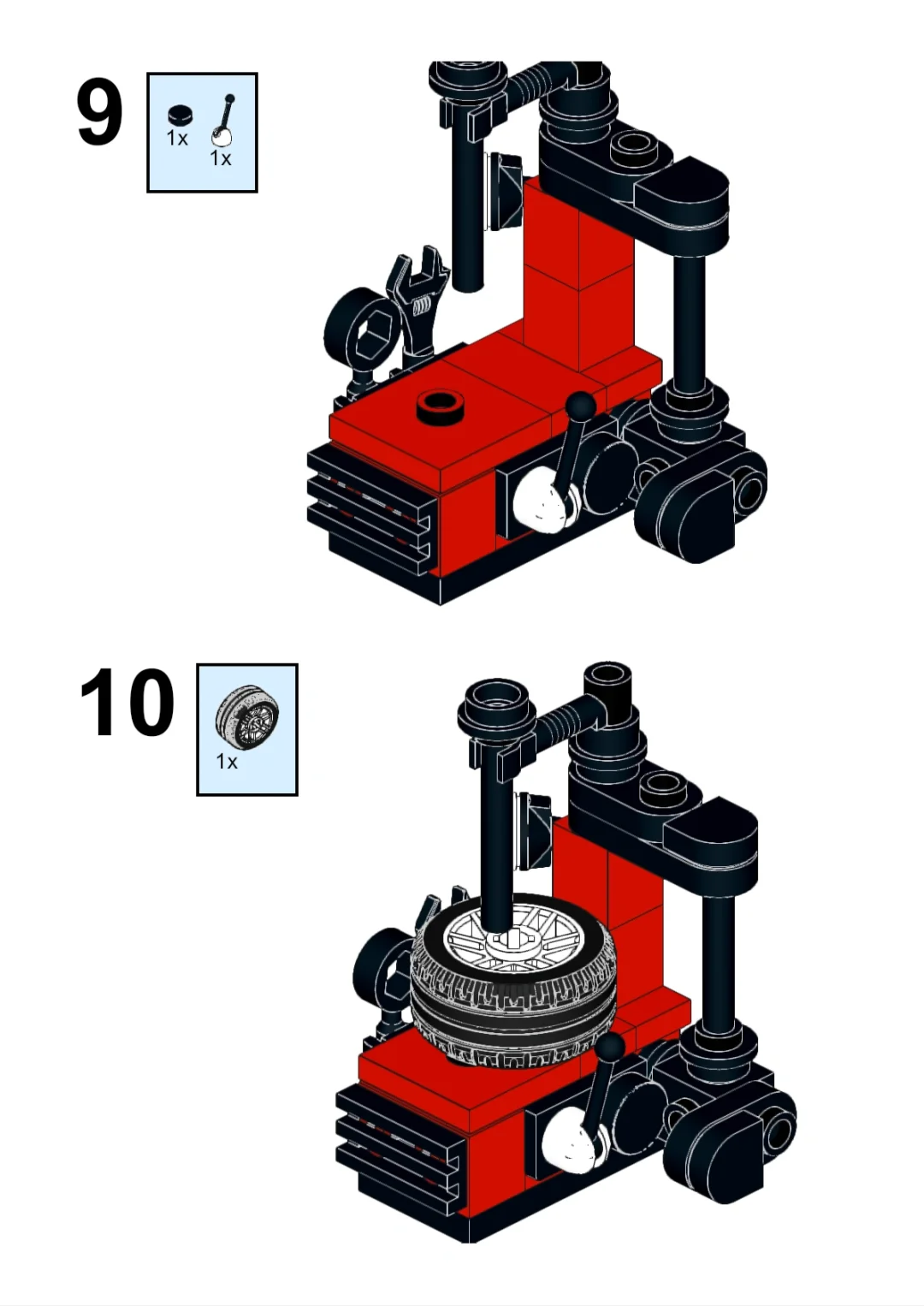 9

1x 1x

10

1x