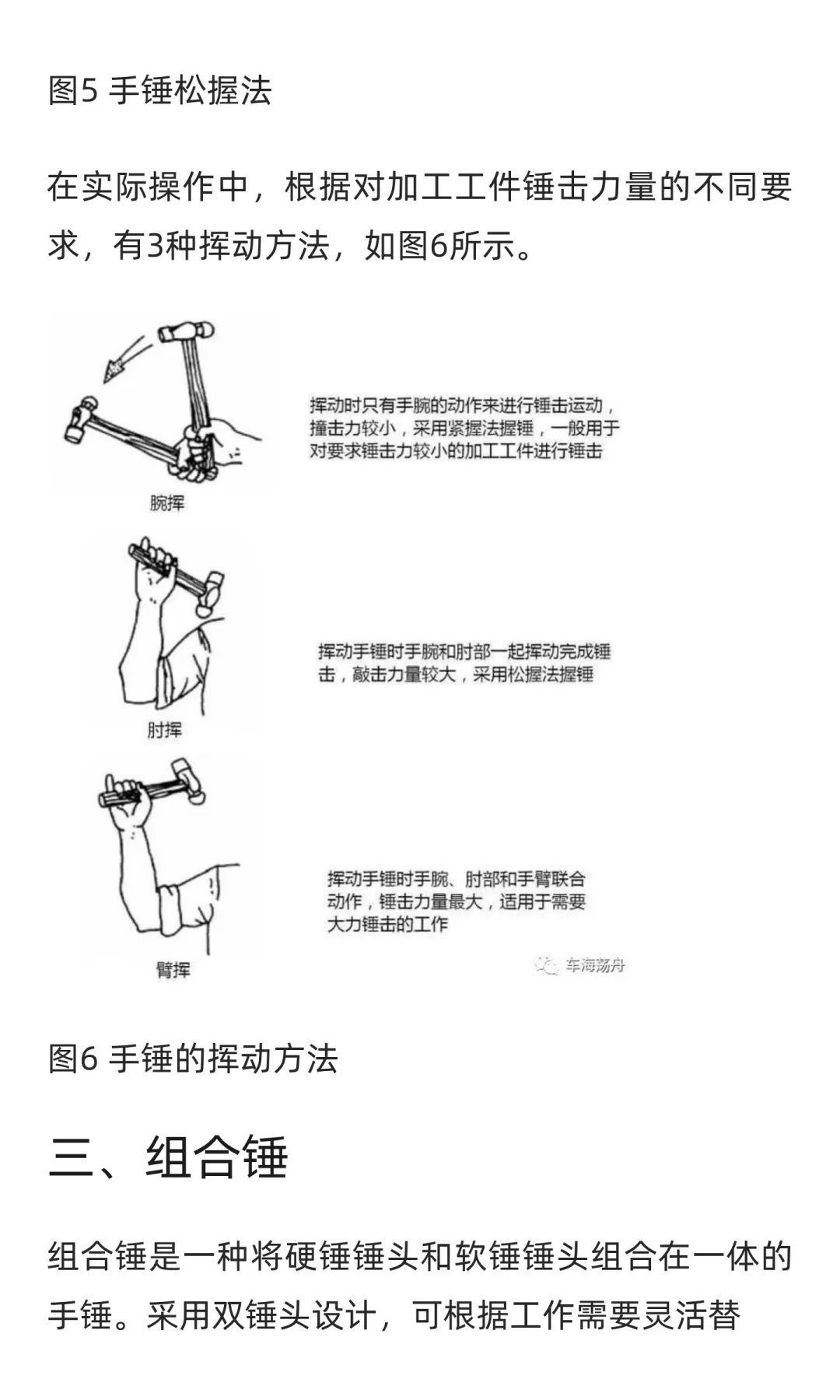 图5 手锤松握法

在实际操作中，根据对加工工件锤击力量的不同要求，有3种挥动方法，如图6所示。

挥动时只有手腕的动作来进行锤击运动，撞击力较小，采用紧握法握锤，一般用于对要求锤击力较小的加工工件进行锤击

腕挥

挥动手锤时手腕和肘部一起挥动完成锤击，敲击力量较大，采用松握法握锤

肘挥

挥动手锤时手腕、肘部和手臂联合动作，锤击力量最大，适用于需要大力锤击的工作

臂挥

车海荡舟

图6 手锤的挥动方法

三、组合锤

组合锤是一种将硬锤锤头和软锤锤头组合在一体的手锤。采用双锤头设计，可根据工作需要灵活替