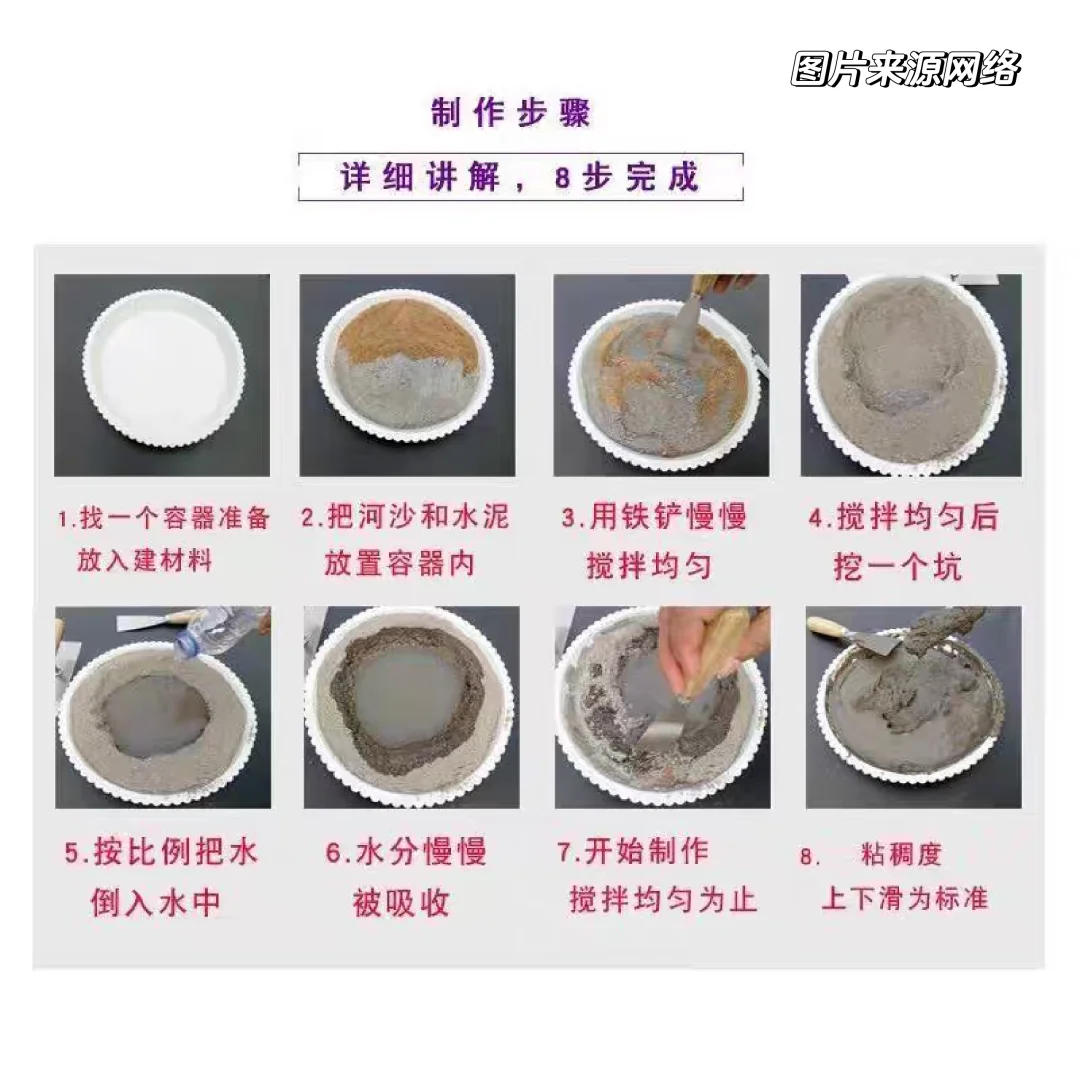 图片来源网络

制作步骤

详细讲解，8步完成

1.找一个容器准备放入建材料

2.把河沙和水泥放置容器内

3.用铁铲慢慢搅拌均匀

4.搅拌均匀后挖一个坑

5.按比例把水倒入水中

6.水分慢慢被吸收

7.开始制作搅拌均匀为止

8. 粘稠度上下滑为标准