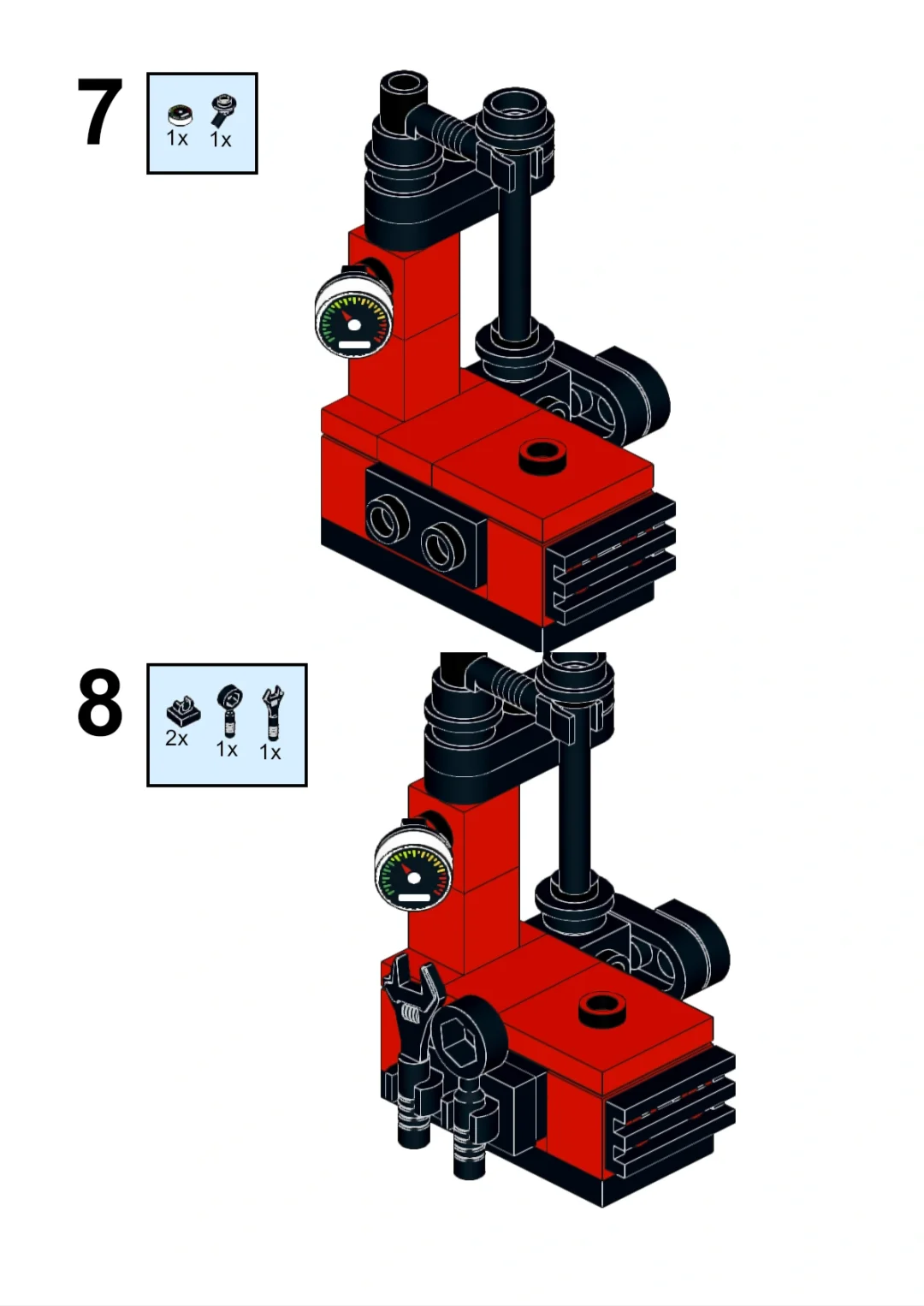 7

1x 1x

8

2x 1x 1x