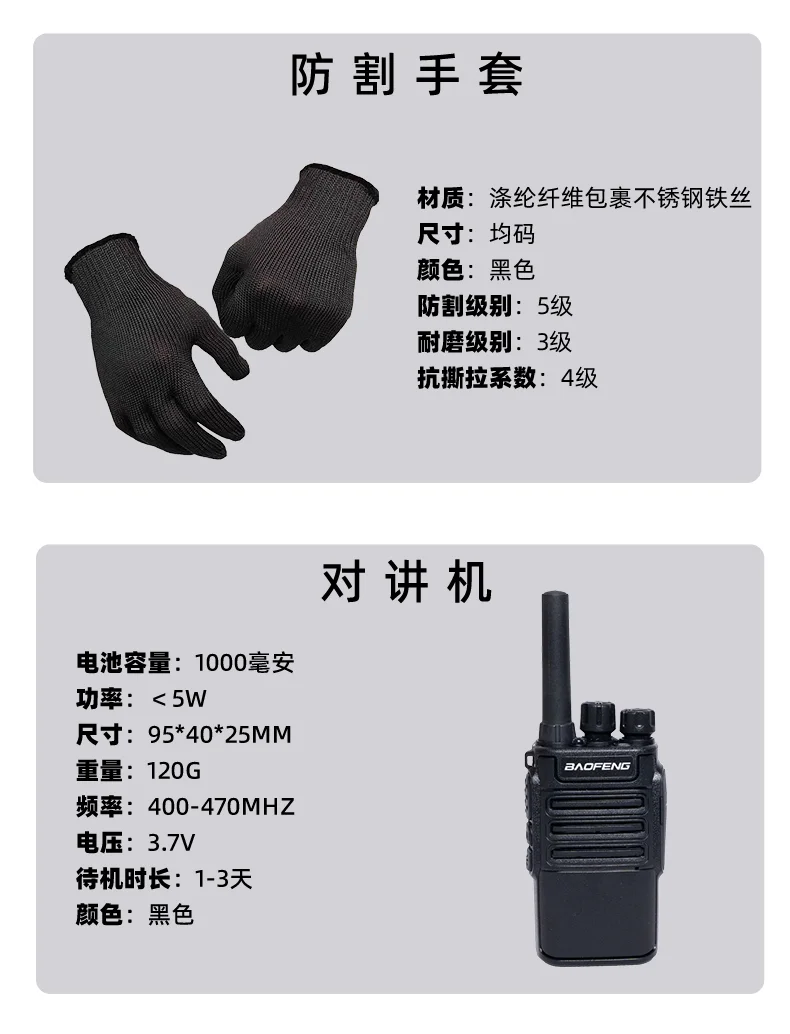 防割手套

材质：涤纶纤维包裹不锈钢铁丝
尺寸：均码
颜色：黑色
防割级别：5级
耐磨级别：3级
抗撕拉系数：4级

对讲机

电池容量：1000毫安
功率：＜5W
尺寸：95*40*25MM
重量：120G
频率：400-470MHZ
电压：3.7V
待机时长：1-3天
颜色：黑色

BAOFENG