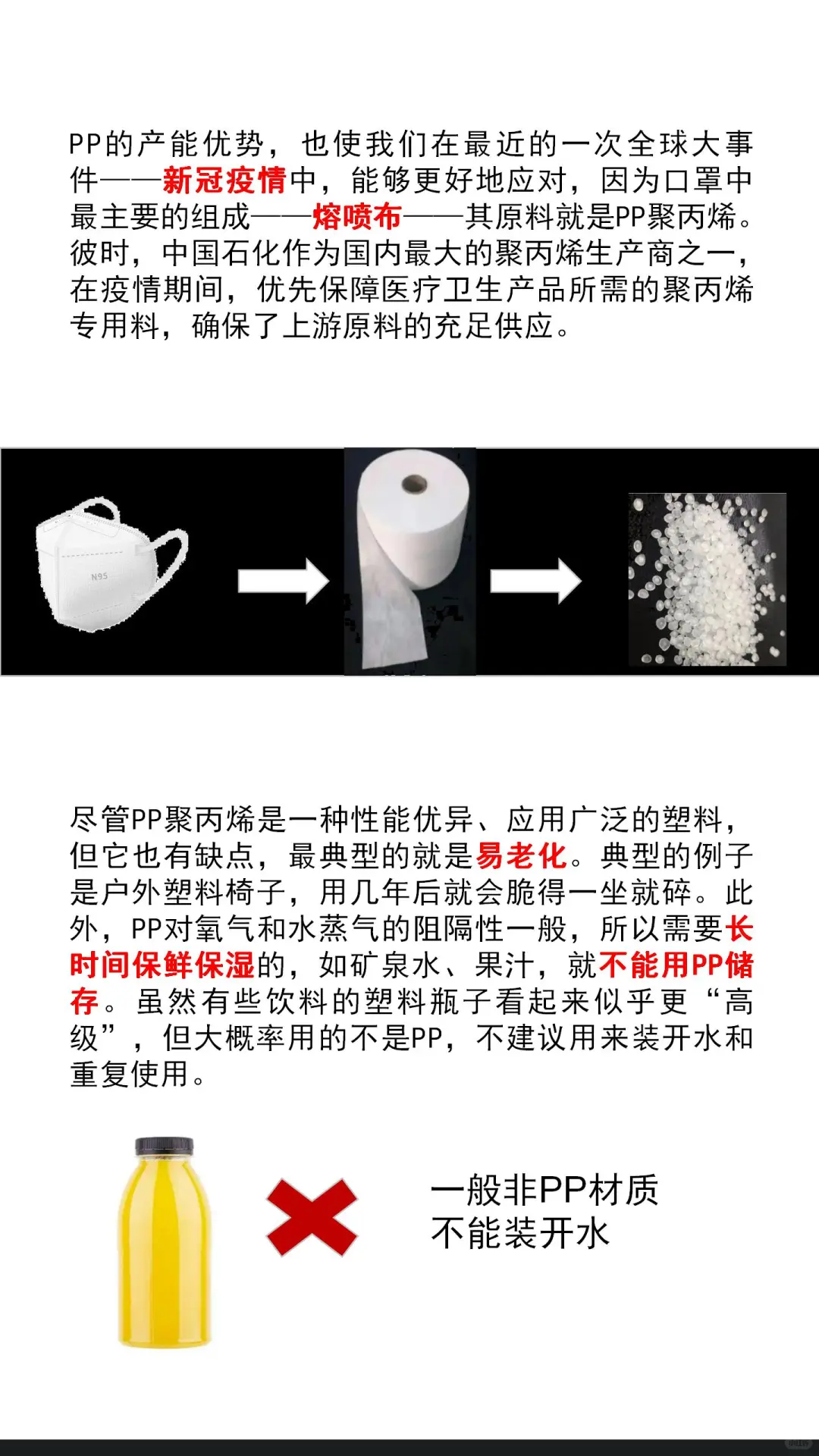 PP的产能优势，也使我们在最近的一次全球大事件——新冠疫情中，能够更好地应对，因为口罩中最主要的组成——熔喷布——其原料就是PP聚丙烯。彼时，中国石化作为国内最大的聚丙烯生产商之一，在疫情期间，优先保障医疗卫生产品所需的聚丙烯专用料，确保了上游原料的充足供应。

N95

尽管PP聚丙烯是一种性能优异、应用广泛的塑料，但它也有缺点，最典型的就是易老化。典型的例子是户外塑料椅子，用几年后就会脆得一坐就碎。此外，PP对氧气和水蒸气的阻隔性一般，所以需要长时间保鲜保湿的，如矿泉水、果汁，就不能用PP储存。虽然有些饮料的塑料瓶子看起来似乎更“高级”，但大概率用的不是PP，不建议用来装开水和重复使用。

一般非PP材质
不能装开水