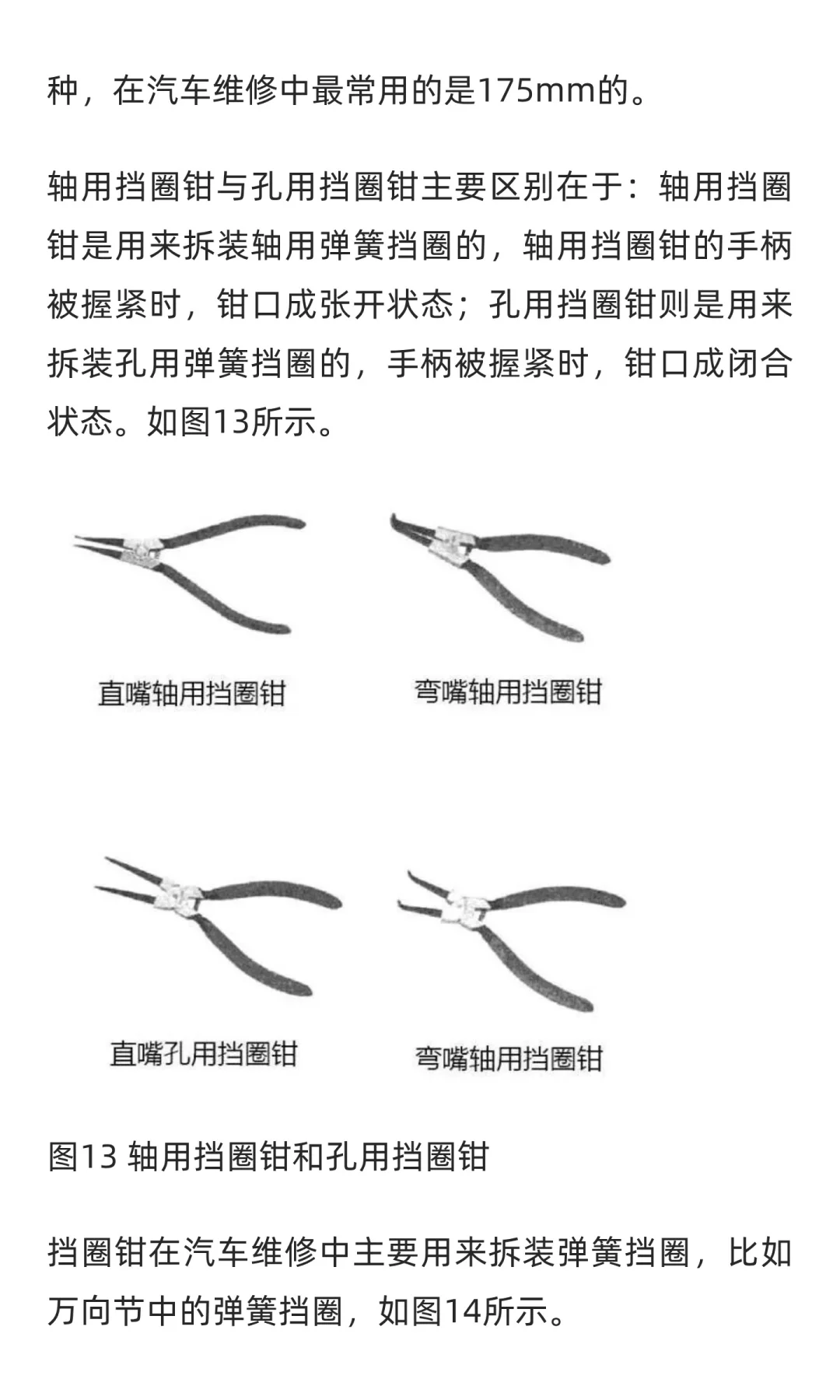 种，在汽车维修中最常用的是175mm的。

轴用挡圈钳与孔用挡圈钳主要区别在于：轴用挡圈钳是用来拆装轴用弹簧挡圈的，轴用挡圈钳的手柄被握紧时，钳口成张开状态；孔用挡圈钳则是用来拆装孔用弹簧挡圈的，手柄被握紧时，钳口成闭合状态。如图13所示。

直嘴轴用挡圈钳

弯嘴轴用挡圈钳

直嘴孔用挡圈钳

弯嘴轴用挡圈钳

图13 轴用挡圈钳和孔用挡圈钳

挡圈钳在汽车维修中主要用来拆装弹簧挡圈，比如万向节中的弹簧挡圈，如图14所示。