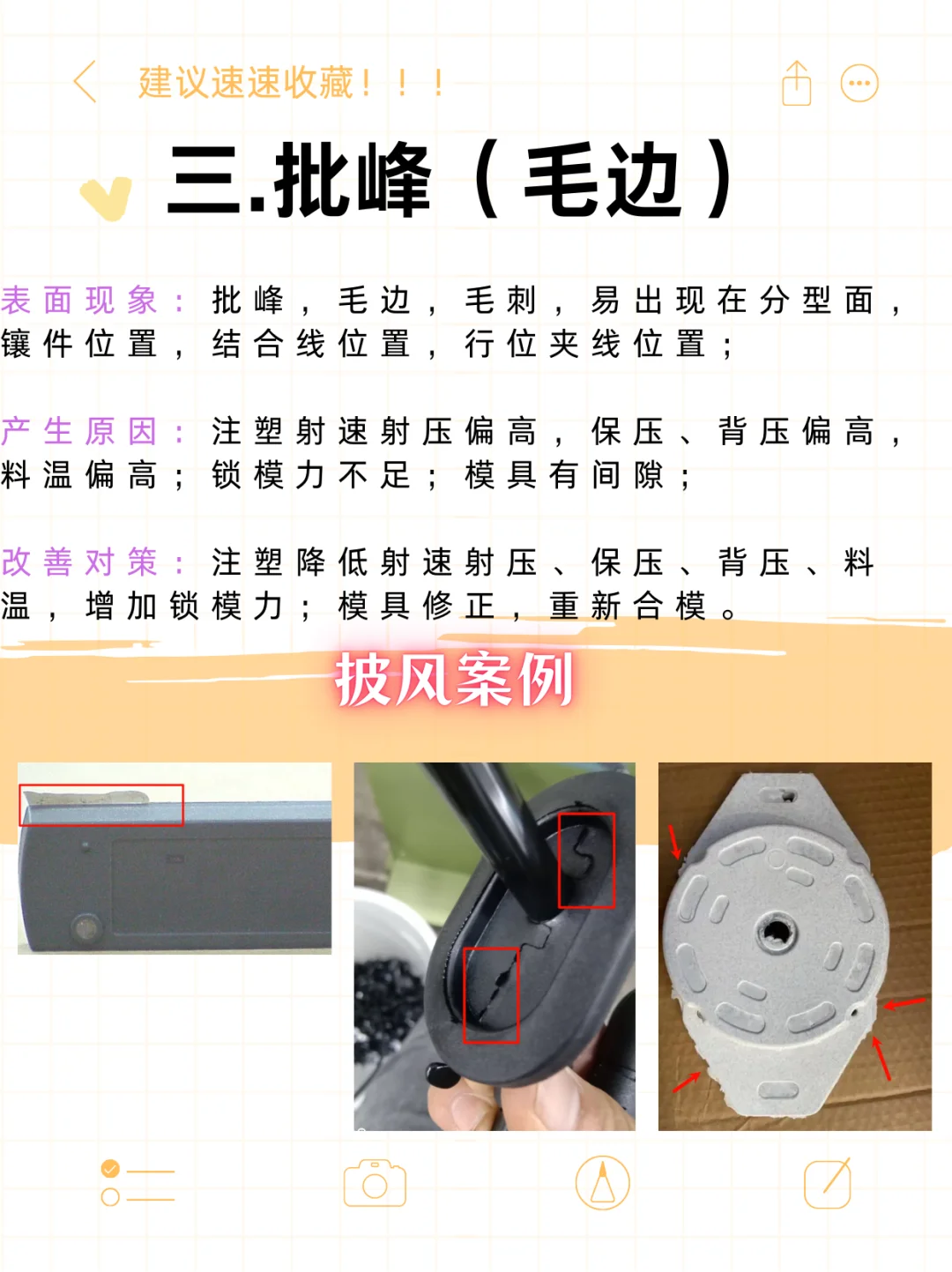 建议速速收藏！！！

三.批峰（毛边）

表面现象：批峰，毛边，毛刺，易出现在分型面，镶件位置，结合线位置，行位夹线位置；

产生原因：注塑射速射压偏高，保压、背压偏高，料温偏高；锁模力不足；模具有间隙；

改善对策：注塑降低射速射压、保压、背压、料温，增加锁模力；模具修正，重新合模。

披风案例