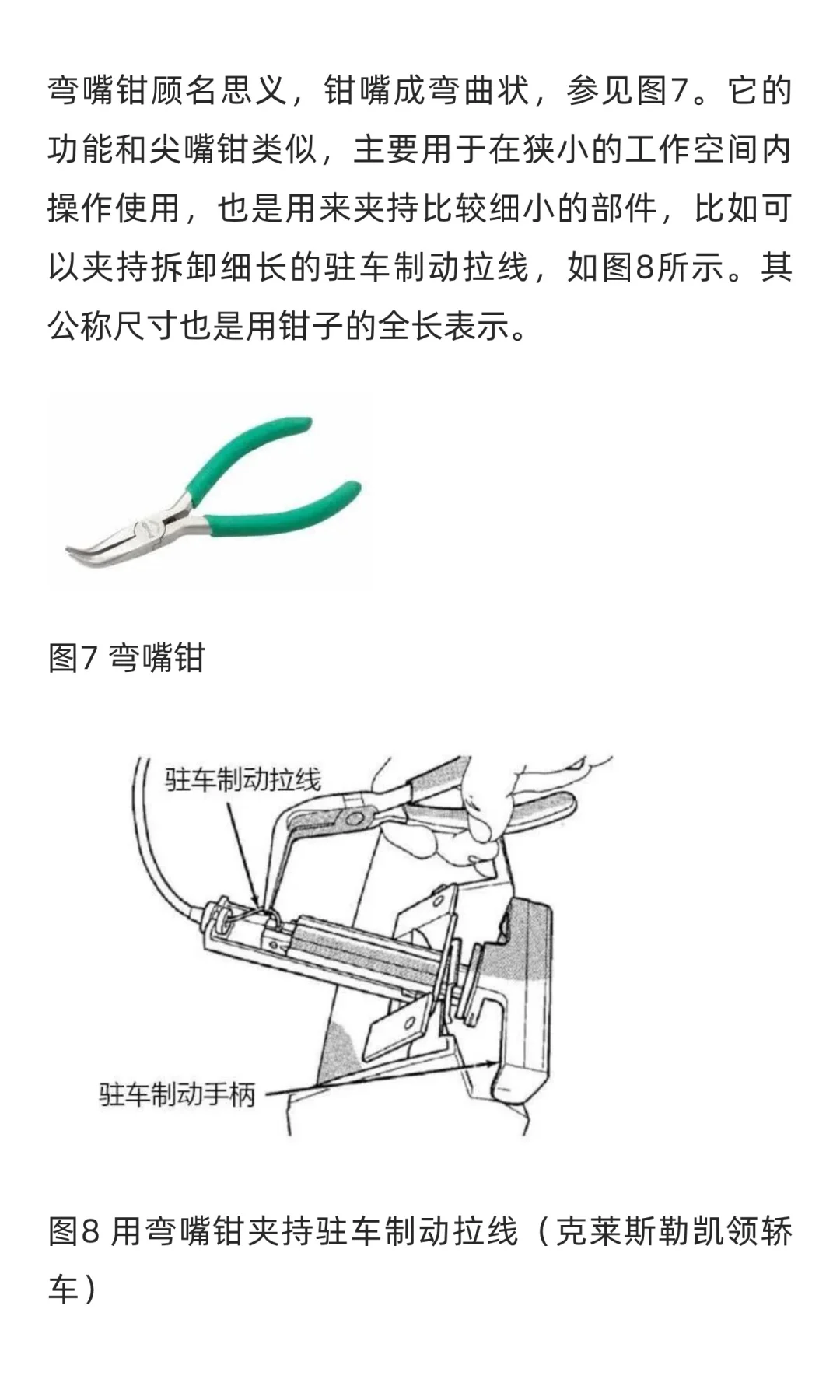 弯嘴钳顾名思义，钳嘴成弯曲状，参见图7。它的功能和尖嘴钳类似，主要用于在狭小的工作空间内操作使用，也是用来夹持比较细小的部件，比如可以夹持拆卸细长的驻车制动拉线，如图8所示。其公称尺寸也是用钳子的全长表示。

图7 弯嘴钳

驻车制动拉线

驻车制动手柄

图8 用弯嘴钳夹持驻车制动拉线（克莱斯勒凯领轿车）