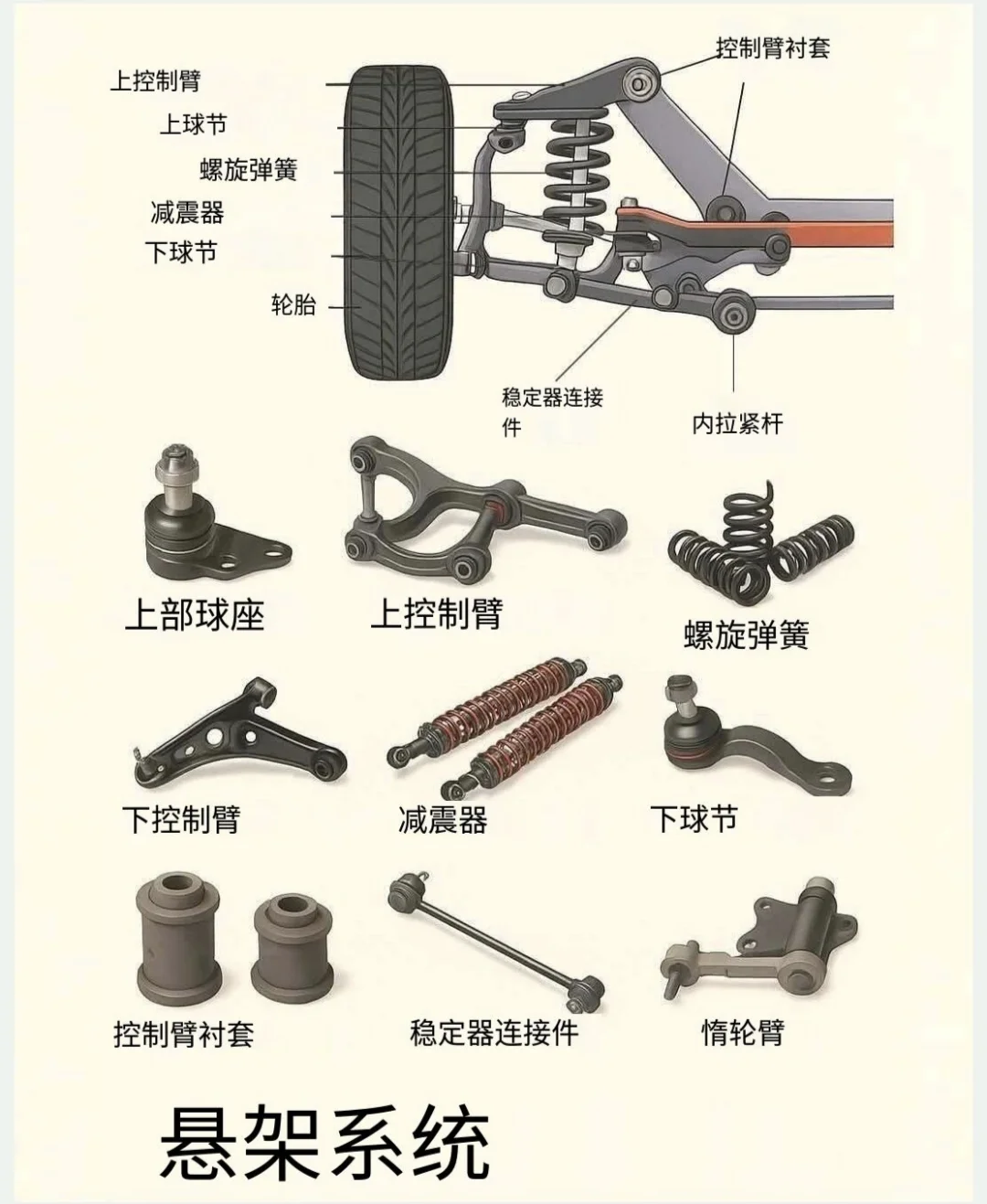 上控制臂
上球节
螺旋弹簧
减震器
下球节
轮胎
控制臂衬套
稳定器连接件
内拉紧杆

上部球座
上控制臂
螺旋弹簧
下控制臂
减震器
下球节
控制臂衬套
稳定器连接件
惰轮臂

悬架系统