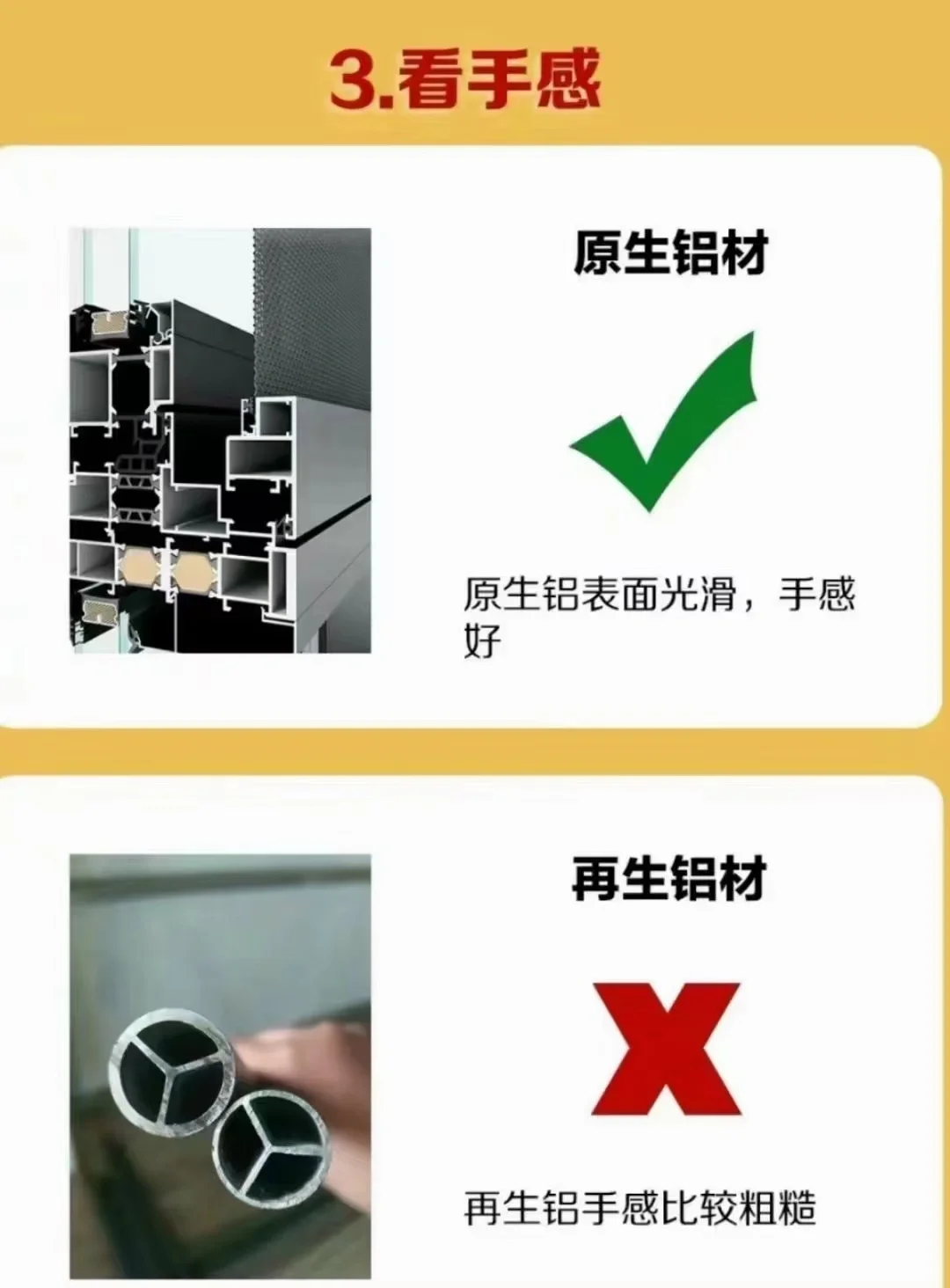 3.看手感

原生铝材

原生铝表面光滑，手感好

再生铝材

再生铝手感比较粗糙