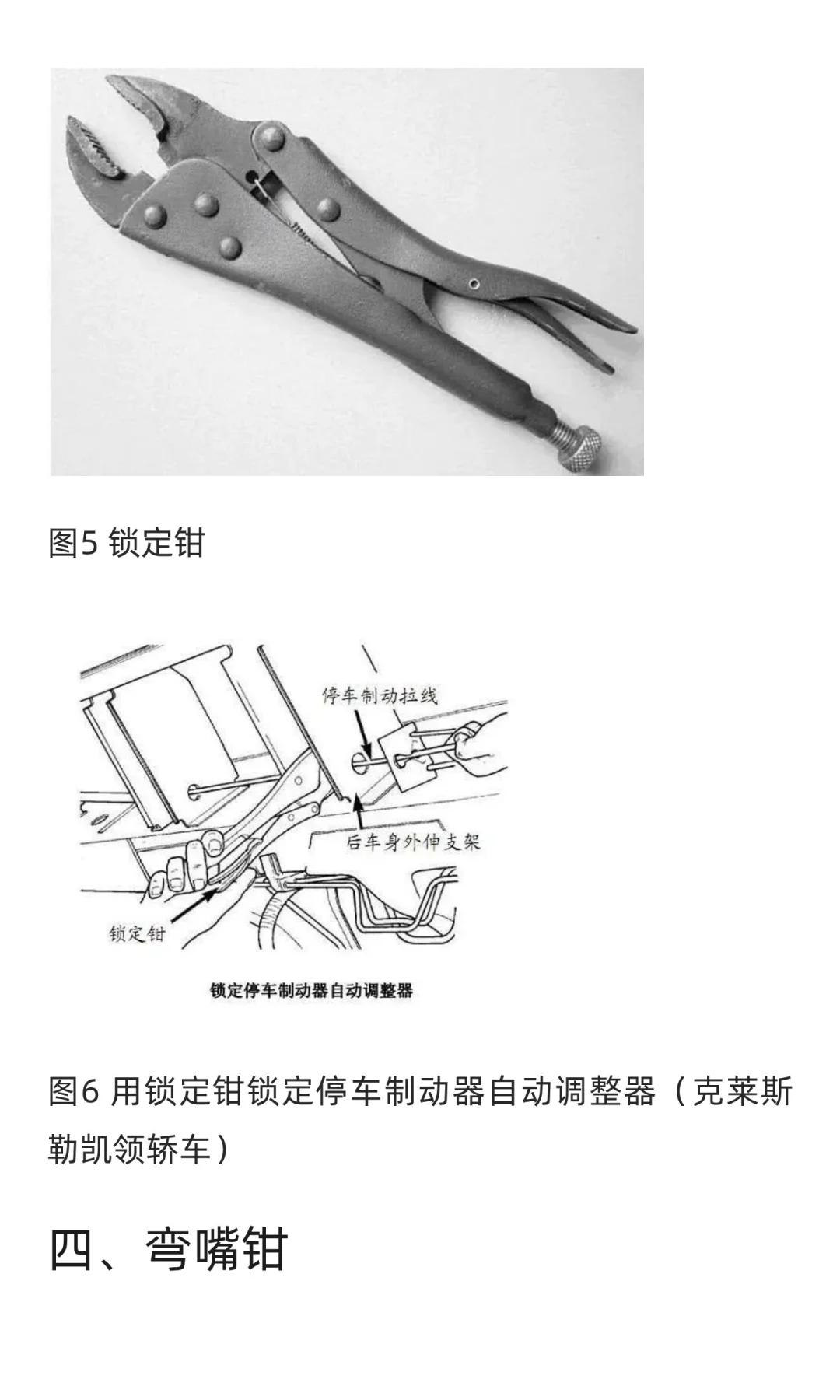 图5 锁定钳

停车制动拉线

后车身外伸支架

锁定钳

锁定停车制动器自动调整器

图6 用锁定钳锁定停车制动器自动调整器（克莱斯勒凯领轿车）

四、弯嘴钳