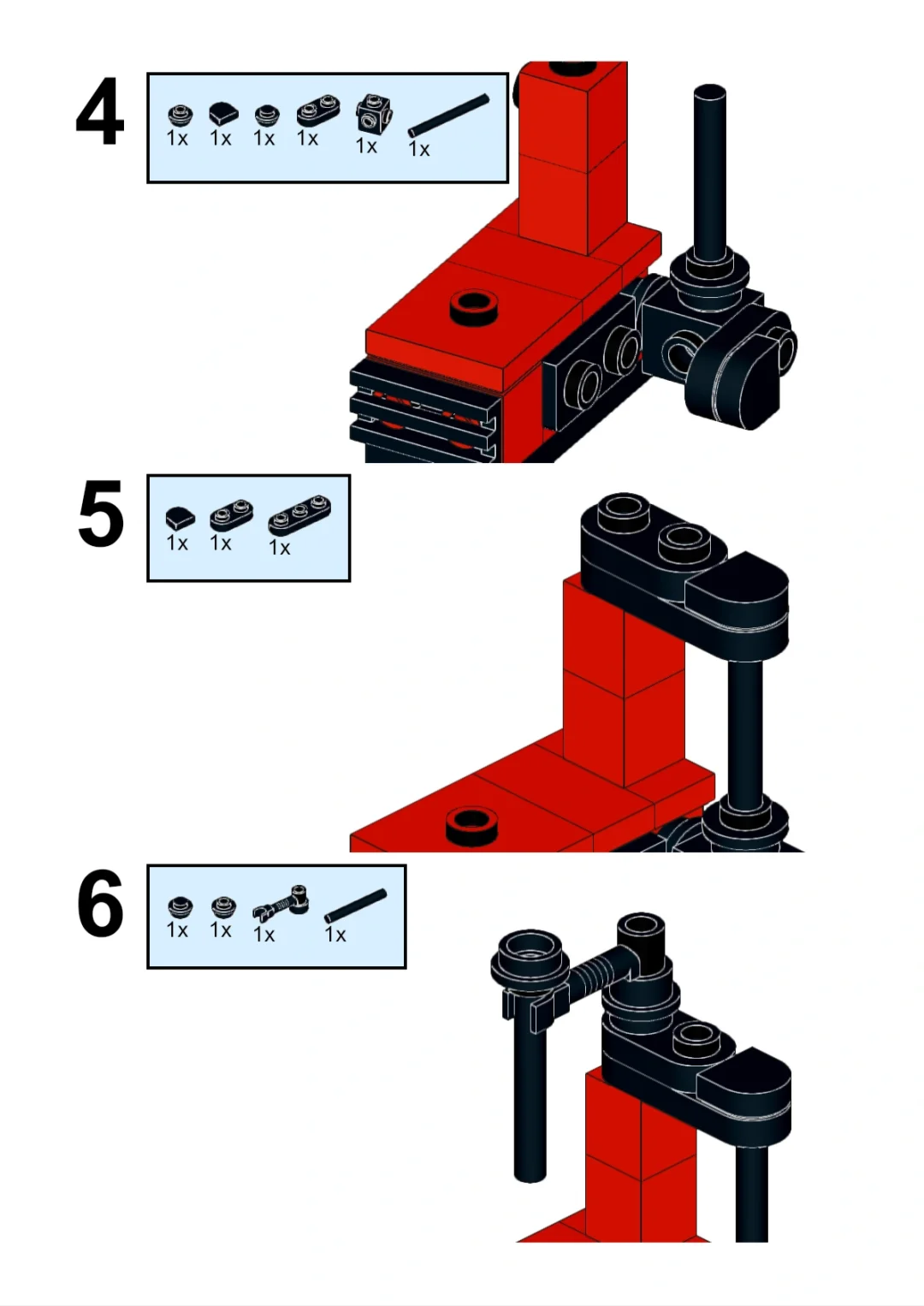 4

1x 1x 1x 1x 1x 1x

5

1x 1x 1x

6

1x 1x 1x 1x