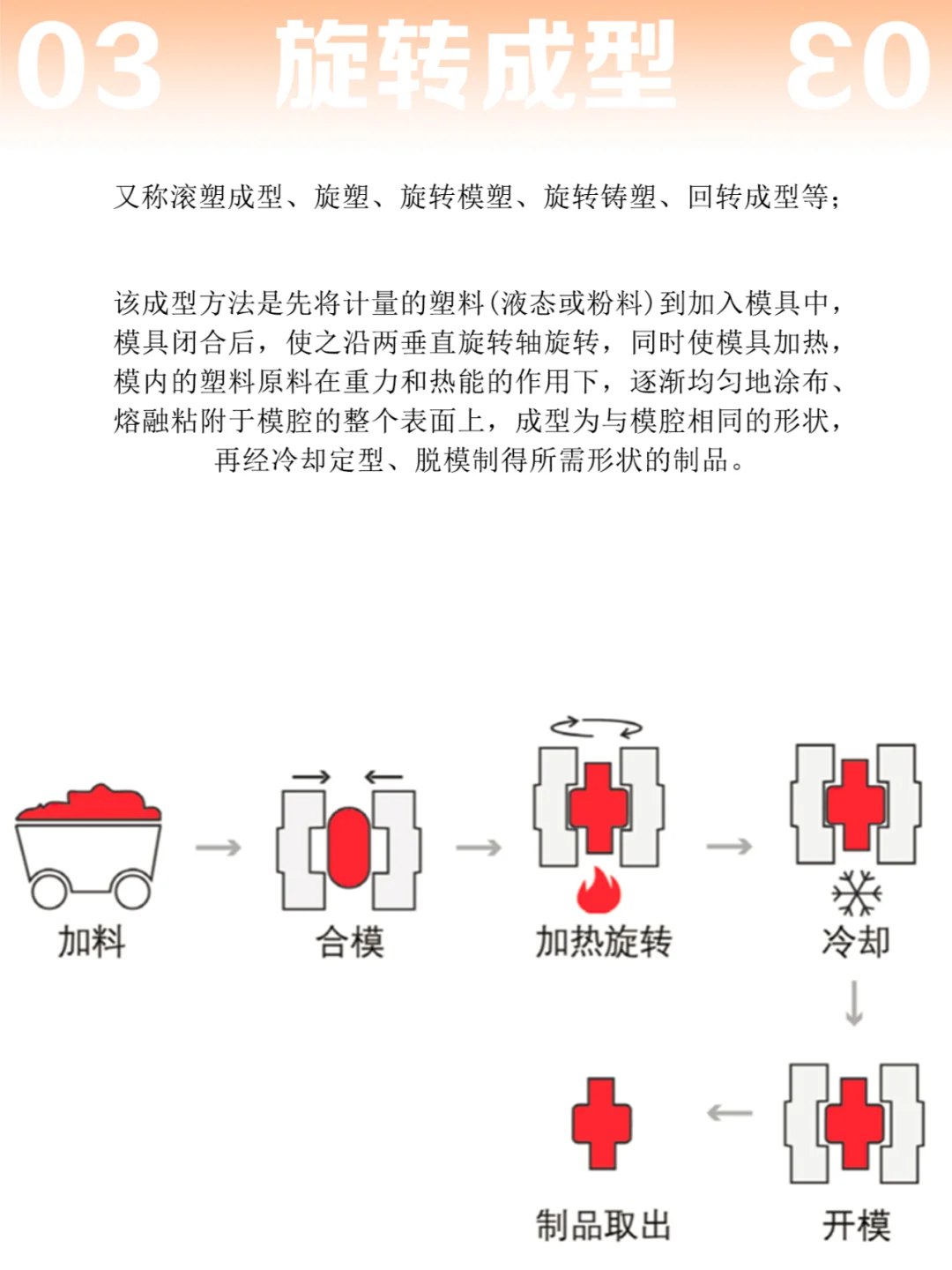 03 旋转成型 03

又称滚塑成型、旋塑、旋转模塑、旋转铸塑、回转成型等；

该成型方法是先将计量的塑料（液态或粉料）到加入模具中，模具闭合后，使之沿两垂直旋转轴旋转，同时使模具加热，模内的塑料原料在重力和热能的作用下，逐渐均匀地涂布、熔融粘附于模腔的整个表面上，成型为与模腔相同的形状，再经冷却定型、脱模制得所需形状的制品。

加料

合模

加热旋转

冷却

开模

制品取出