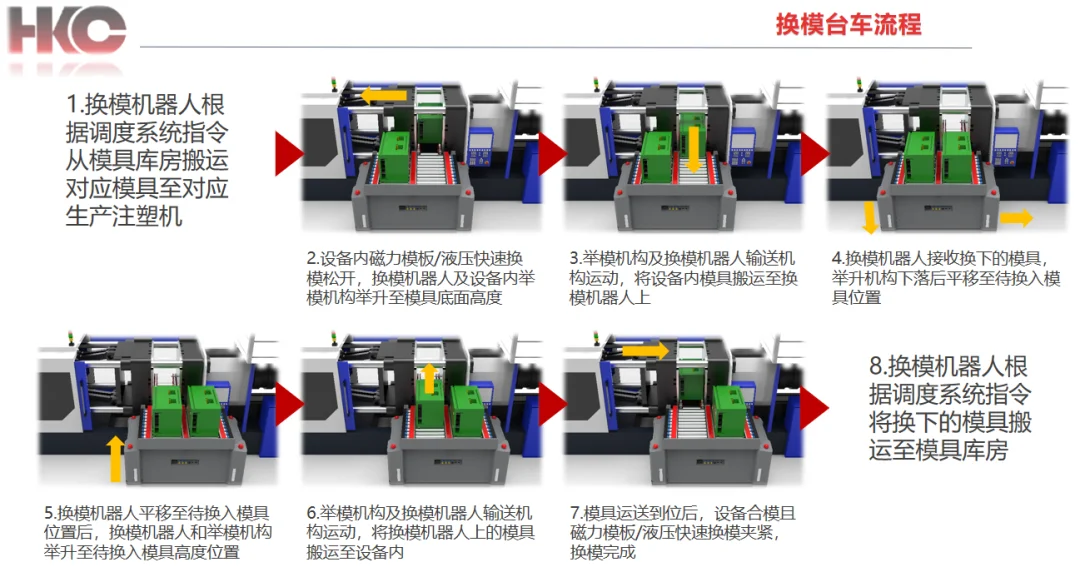 HKC

换模台车流程

1.换模机器人根据调度系统指令从模具库房搬运对应模具至对应生产注塑机

2.设备内磁力模板/液压快速换模松开，换模机器人及设备内举模机构举升至模具底面高度

3.举模机构及换模机器人输送机构运动，将设备内模具搬运至换模机器人上

4.换模机器人接收换下的模具，举升机构下落后平移至待换入模具位置

5.换模机器人平移至待换入模具位置后，换模机器人和举模机构举升至待换入模具高度位置

6.举模机构及换模机器人输送机构运动，将换模机器人上的模具搬运至设备内

7.模具运送到位后，设备合模且磁力模板/液压快速换模夹紧，换模完成

8.换模机器人根据调度系统指令将换下的模具搬运至模具库房