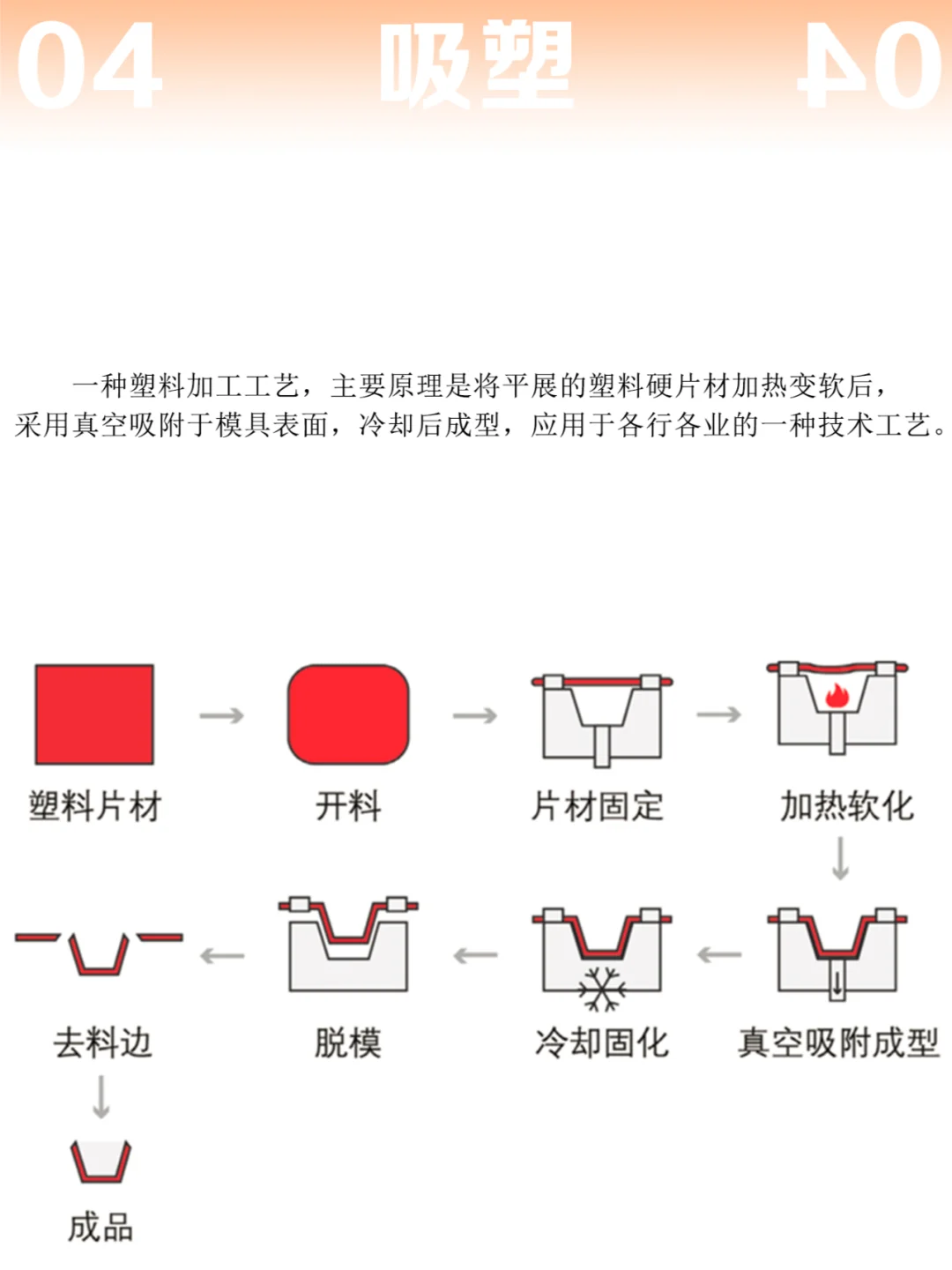 04 吸塑 04

一种塑料加工工艺，主要原理是将平展的塑料硬片材加热变软后，采用真空吸附于模具表面，冷却后成型，应用于各行各业的一种技术工艺。

塑料片材

开料

片材固定

加热软化

真空吸附成型

冷却固化

脱模

去料边

成品