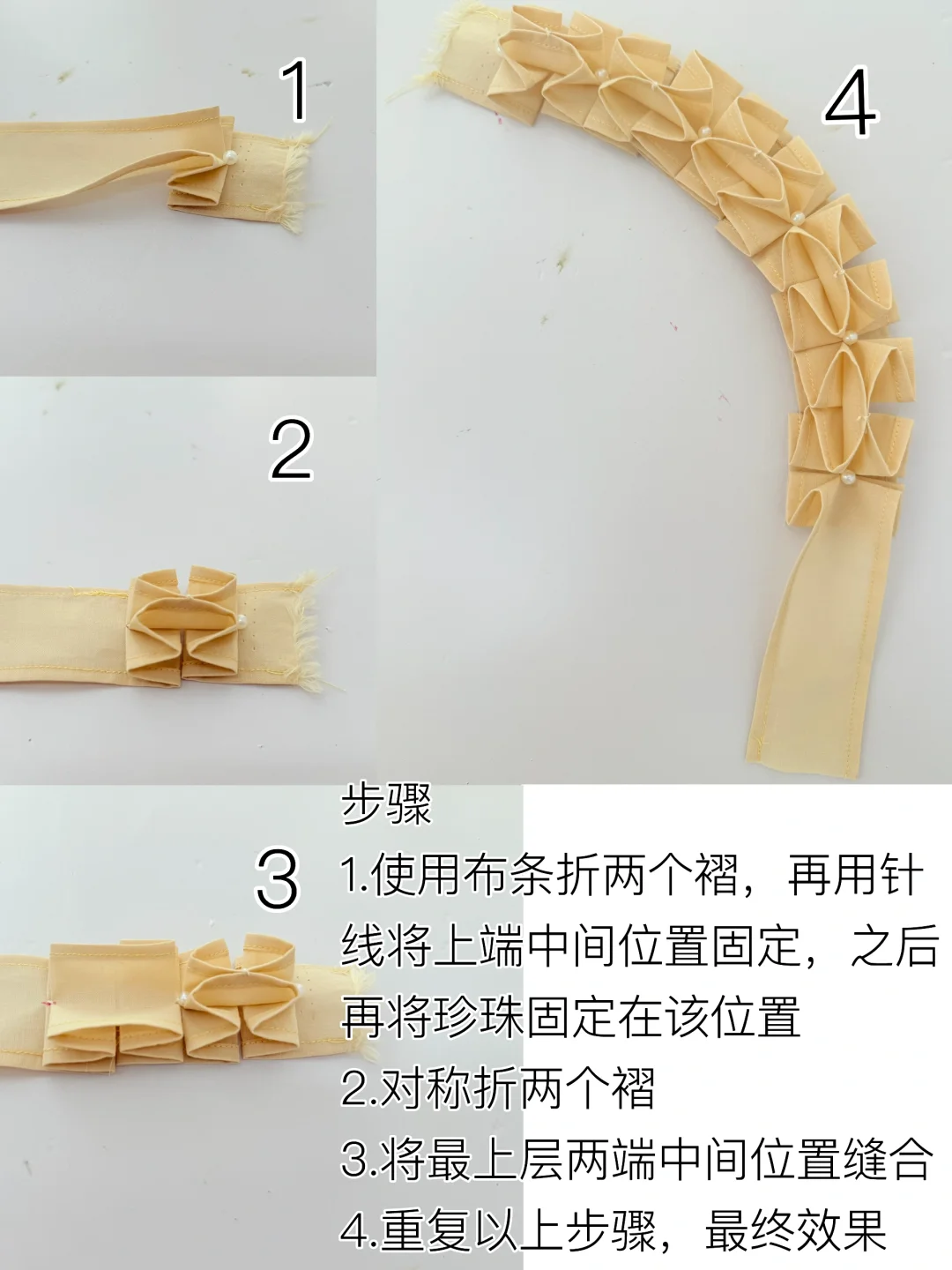 1

4

2

3

步骤
1.使用布条折两个褶，再用针线将上端中间位置固定，之后再将珍珠固定在该位置
2.对称折两个褶
3.将最上层两端中间位置缝合
4.重复以上步骤，最终效果