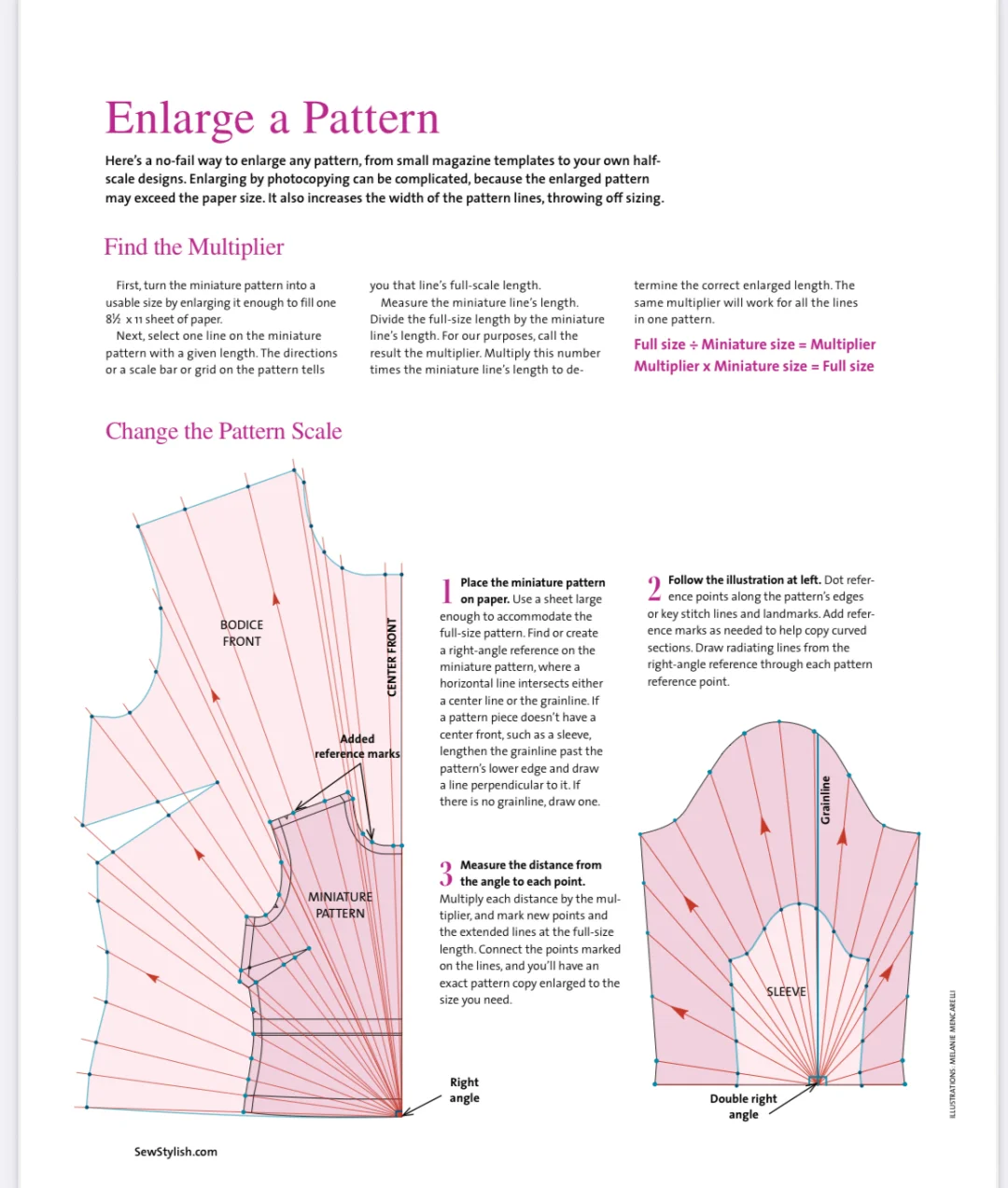 Enlarge a Pattern

Here's a no-fail way to enlarge any pattern, from small magazine templates to your own half-scale designs. Enlarging by photocopying can be complicated, because the enlarged pattern may exceed the paper size. It also increases the width of the pattern lines, throwing off sizing.

Find the Multiplier

First, turn the miniature pattern into a usable size by enlarging it enough to fill one 8½ x 11 sheet of paper.

Next, select one line on the miniature pattern with a given length. The directions or a scale bar or grid on the pattern tells you that line's full-scale length.

Measure the miniature line's length. Divide the full-size length by the miniature line's length. For our purposes, call the result the multiplier. Multiply this number times the miniature line's length to determine the correct enlarged length. The same multiplier will work for all the lines in one pattern.

Full size ÷ Miniature size = Multiplier
Multiplier x Miniature size = Full size

Change the Pattern Scale

BODICE FRONT

CENTER FRONT

Added reference marks

MINIATURE PATTERN

Right angle

1 Place the miniature pattern on paper. Use a sheet large enough to accommodate the full-size pattern. Find or create a right-angle reference on the miniature pattern, where a horizontal line intersects either a center line or the grainline. If a pattern piece doesn't have a center front, such as a sleeve, lengthen the grainline past the pattern's lower edge and draw a line perpendicular to it. If there is no grainline, draw one.

2 Follow the illustration at left. Dot reference points along the pattern's edges or key stitch lines and landmarks. Add reference marks as needed to help copy curved sections. Draw radiating lines from the right-angle reference through each pattern reference point.

3 Measure the distance from the angle to each point. Multiply each distance by the multiplier, and mark new points and the extended lines at the full-size length. Connect the points marked on the lines, and you'll have an exact pattern copy enlarged to the size you need.

Grainline

SLEEVE

Double right angle

ILLUSTRATIONS: MELANIE MENCARELLI

SewStylish.com