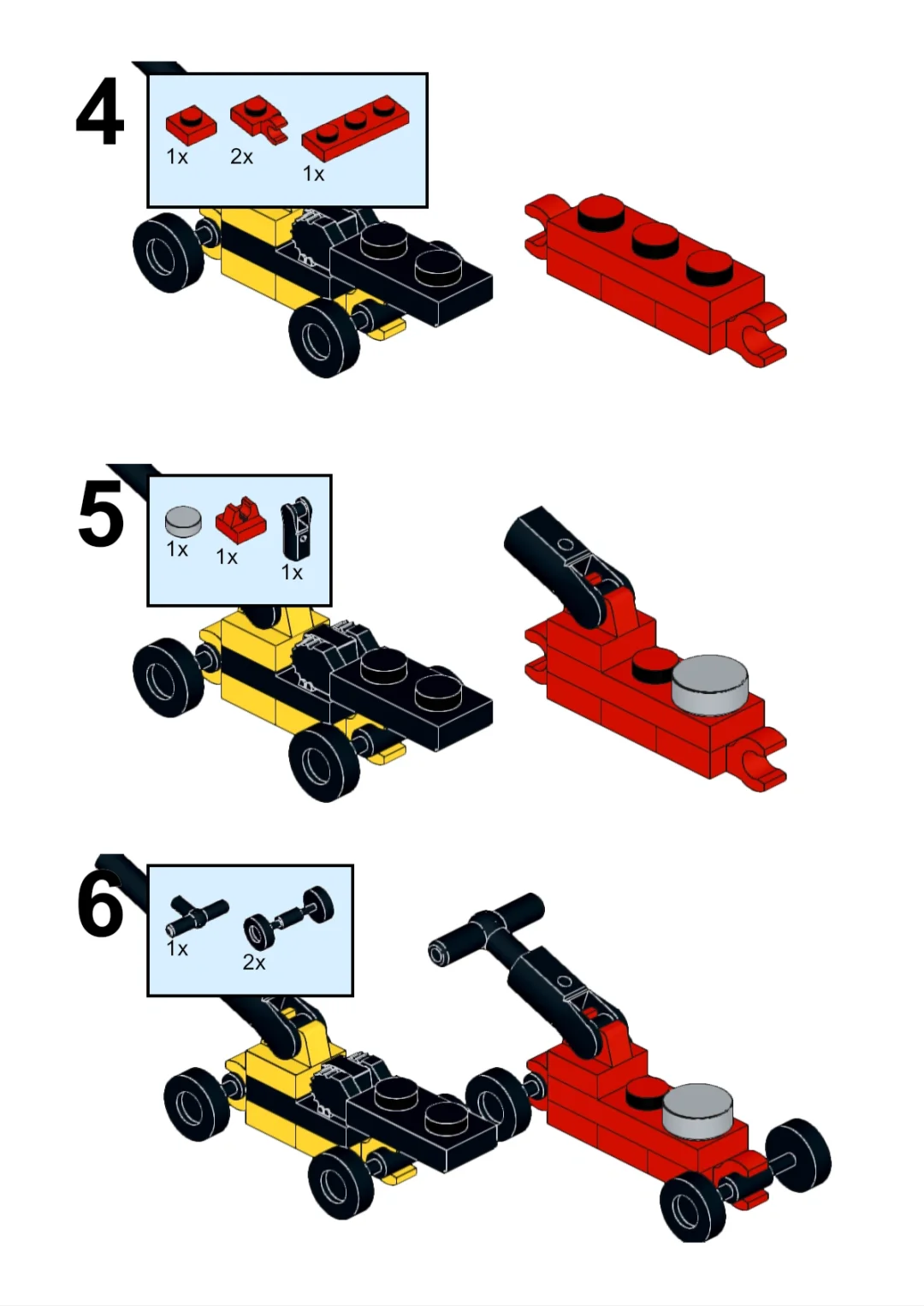 4

1x 2x 1x

5

1x 1x 1x

6

1x 2x