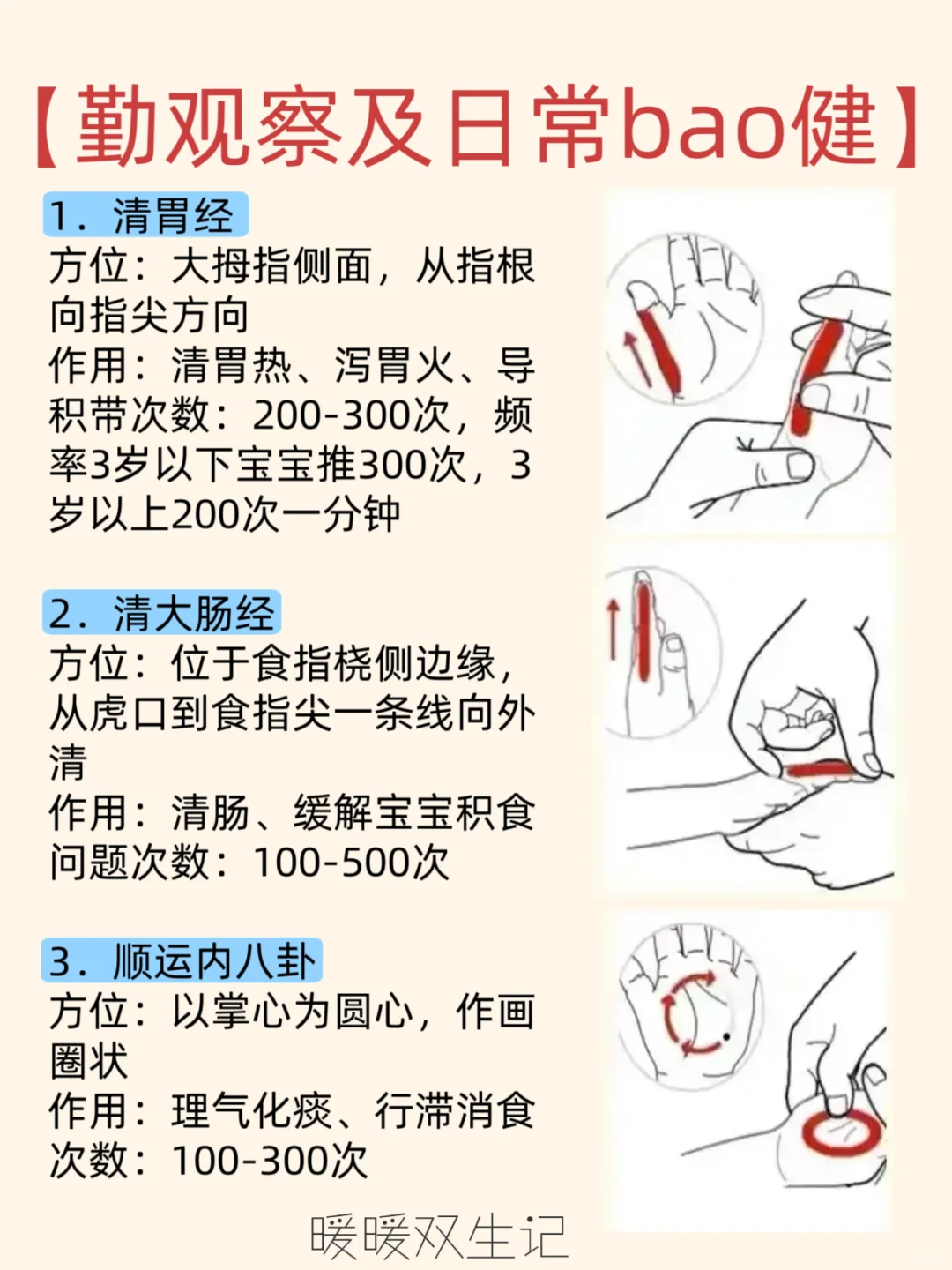 【勤观察及日常bao健】

1. 清胃经
方位：大拇指侧面，从指根向指尖方向
作用：清胃热、泻胃火、导积带次数：200-300次，频率3岁以下宝宝推300次，3岁以上200次一分钟

2. 清大肠经
方位：位于食指桡侧边缘，从虎口到食指尖一条线向外清
作用：清肠、缓解宝宝积食问题次数：100-500次

3. 顺运内八卦
方位：以掌心为圆心，作画圈状
作用：理气化痰、行滞消食
次数：100-300次

暖暖双生记