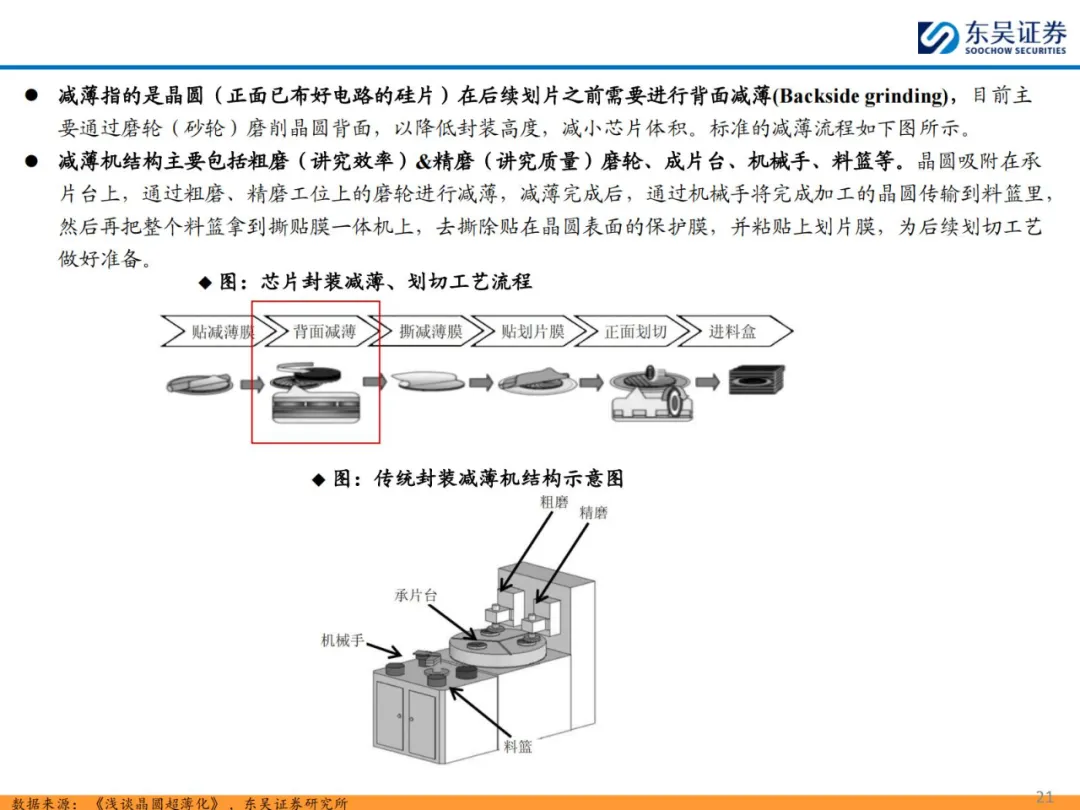 东吴证券
SOOCHOW SECURITIES

● 减薄指的是晶圆（正面已布好电路的硅片）在后续划片之前需要进行背面减薄(Backside grinding)，目前主要通过磨轮（砂轮）磨削晶圆背面，以降低封装高度，减小芯片体积。标准的减薄流程如下图所示。

● 减薄机结构主要包括粗磨（讲究效率）&精磨（讲究质量）磨轮、成片台、机械手、料篮等。晶圆吸附在承片台上，通过粗磨、精磨工位上的磨轮进行减薄，减薄完成后，通过机械手将完成加工的晶圆传输到料篮里，然后再把整个料篮拿到撕贴膜一体机上，去撕除贴在晶圆表面的保护膜，并粘贴上划片膜，为后续划切工艺做好准备。

◆ 图：芯片封装减薄、划切工艺流程

贴减薄膜 背面减薄 撕减薄膜 贴划片膜 正面划切 进料盒

◆ 图：传统封装减薄机结构示意图

粗磨
精磨
承片台
机械手
料篮

数据来源：《浅谈晶圆超薄化》，东吴证券研究所

21