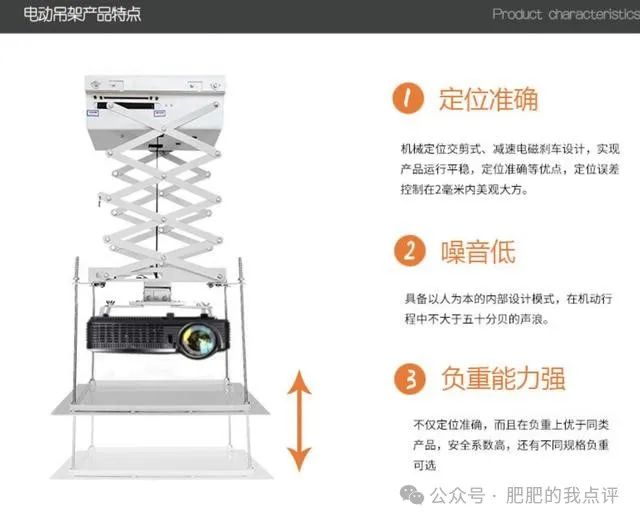 电动吊架产品特点

Product characteristics

1 定位准确

机械定位交剪式、减速电磁刹车设计，实现产品运行平稳，定位准确等优点，定位误差控制在2毫米内美观大方。

2 噪音低

具备以人为本的内部设计模式，在机动行程中不大于五十分贝的声浪。

3 负重能力强

不仅定位准确，而且在负重上优于同类产品，安全系数高，还有不同规格负重可选

公众号 · 肥肥的我点评