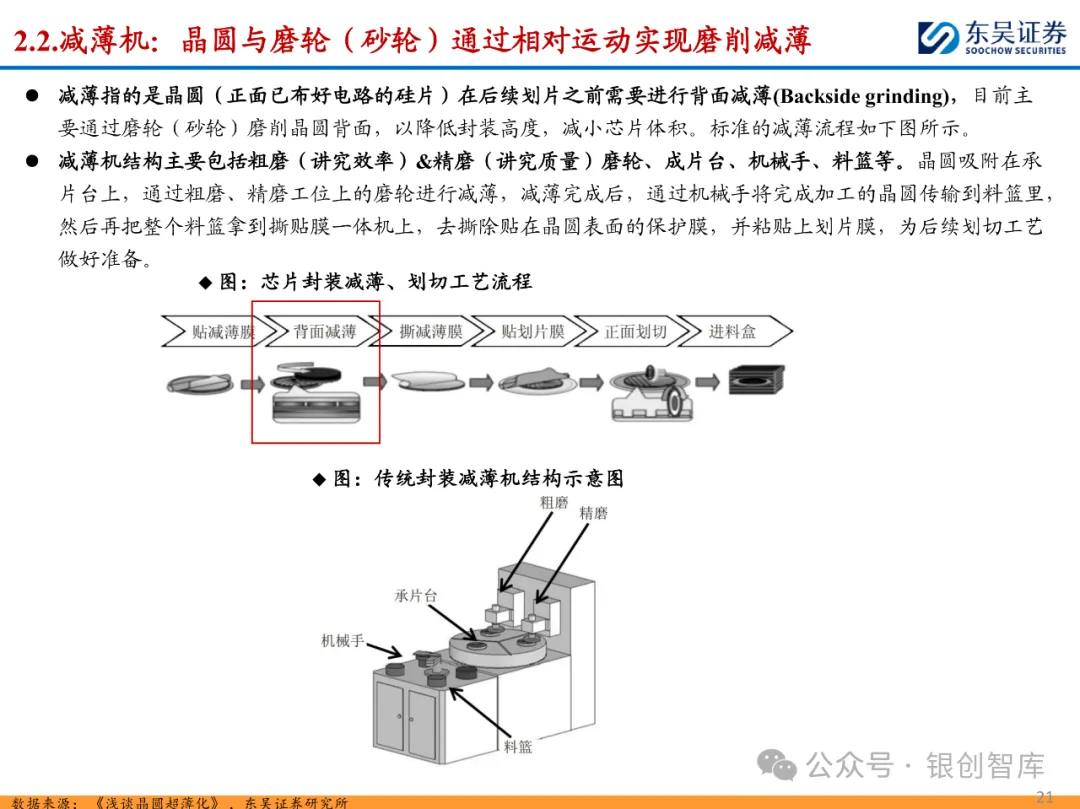 2.2.减薄机：晶圆与磨轮（砂轮）通过相对运动实现磨削减薄

东吴证券
SOOCHOW SECURITIES

● 减薄指的是晶圆（正面已布好电路的硅片）在后续划片之前需要进行背面减薄(Backside grinding)，目前主要通过磨轮（砂轮）磨削晶圆背面，以降低封装高度，减小芯片体积。标准的减薄流程如下图所示。

● 减薄机结构主要包括粗磨（讲究效率）&精磨（讲究质量）磨轮、成片台、机械手、料篮等。晶圆吸附在承片台上，通过粗磨、精磨工位上的磨轮进行减薄，减薄完成后，通过机械手将完成加工的晶圆传输到料篮里，然后再把整个料篮拿到撕贴膜一体机上，去撕除贴在晶圆表面的保护膜，并粘贴上划片膜，为后续划切工艺做好准备。

◆ 图：芯片封装减薄、划切工艺流程

贴减薄膜 背面减薄 撕减薄膜 贴划片膜 正面划切 进料盒

◆ 图：传统封装减薄机结构示意图

粗磨
精磨
承片台
机械手
料篮

公众号 · 银创智库

数据来源：《浅谈晶圆超薄化》，东吴证券研究所

21