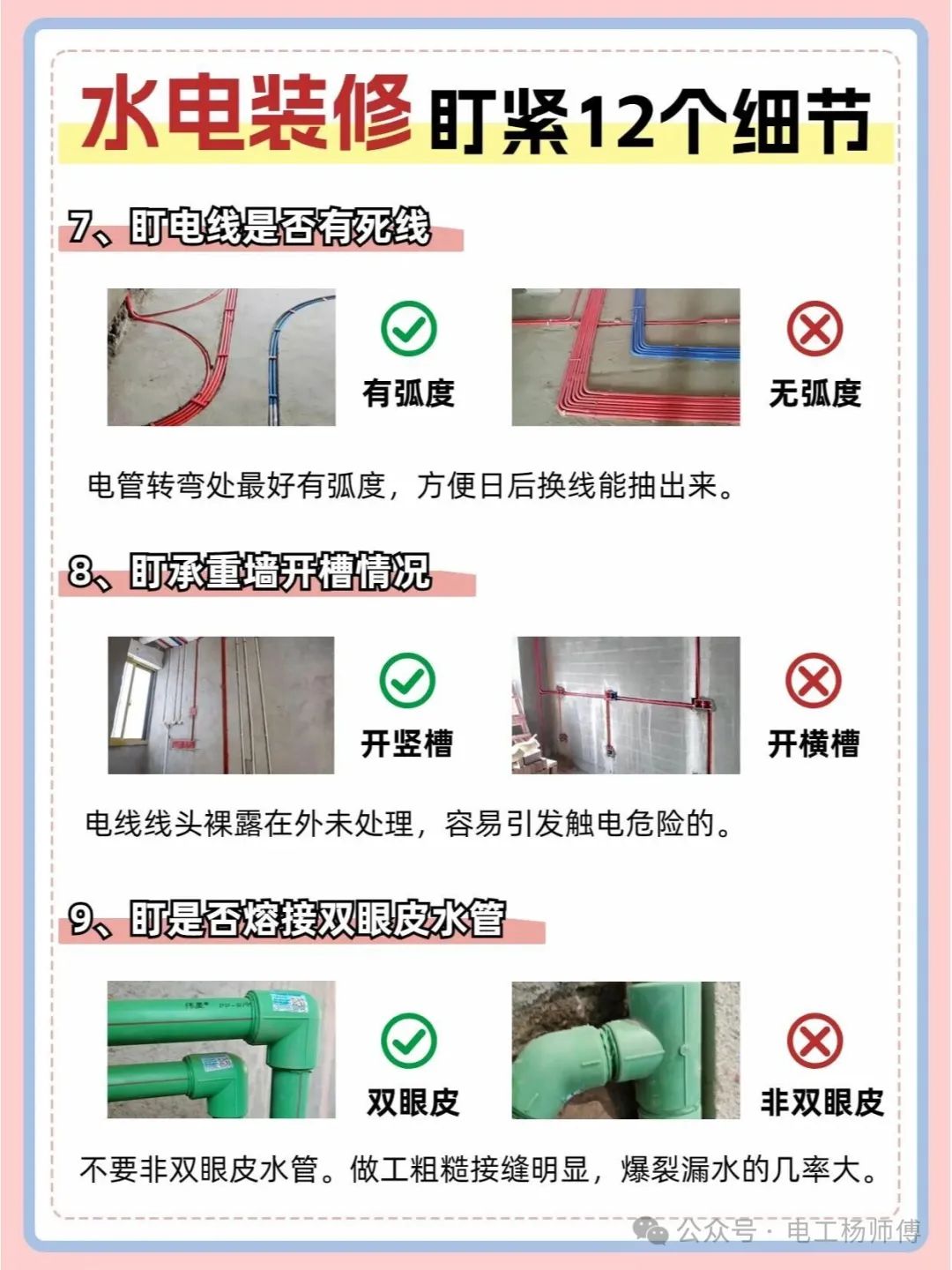 水电装修 盯紧12个细节

7、盯电线是否有死线

有弧度

无弧度

电管转弯处最好有弧度，方便日后换线能抽出来。

8、盯承重墙开槽情况

开竖槽

开横槽

电线线头裸露在外未处理，容易引发触电危险的。

9、盯是否熔接双眼皮水管

双眼皮

非双眼皮

不要非双眼皮水管。做工粗糙接缝明显，爆裂漏水的几率大。

公众号 · 电工杨师傅