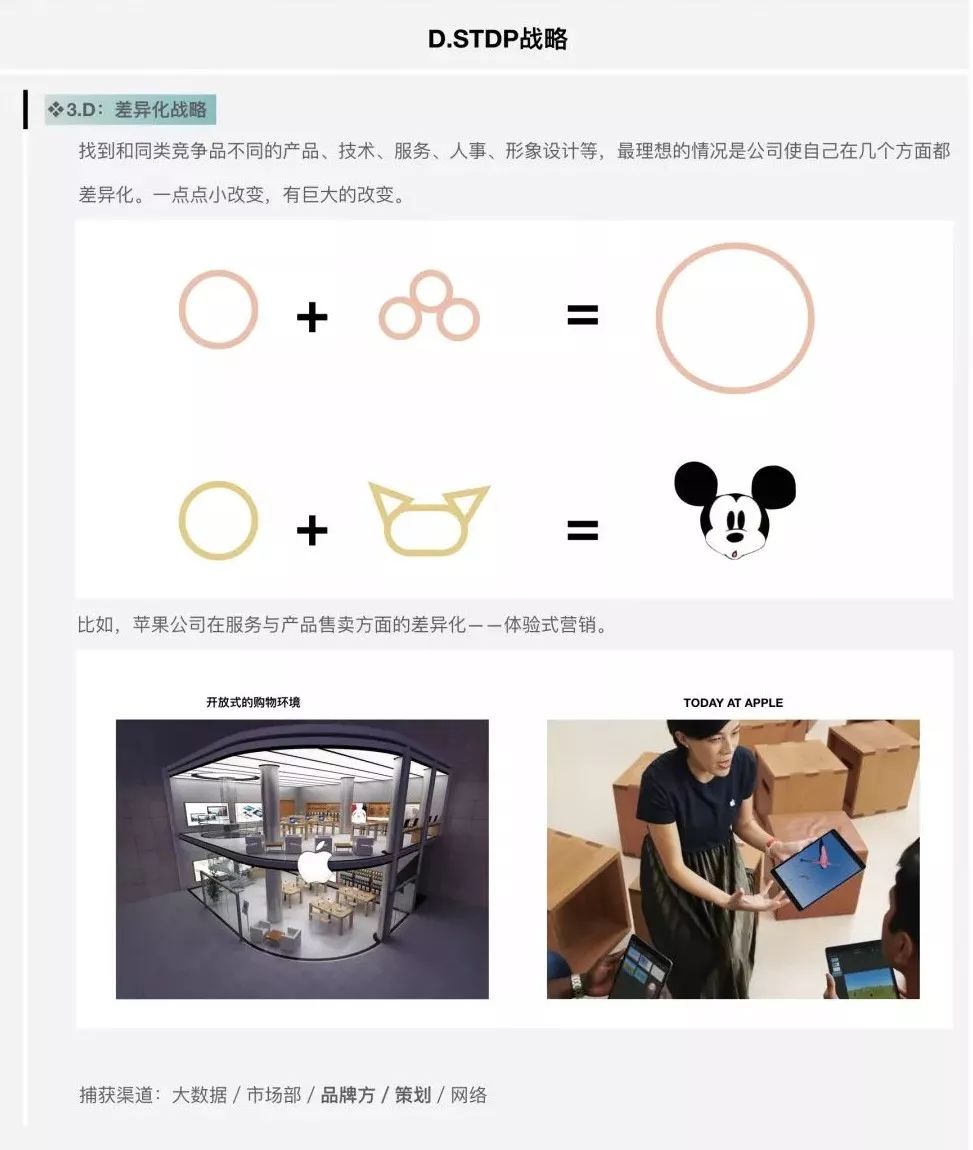 D.STDP战略

❖3.D：差异化战略

找到和同类竞争品不同的产品、技术、服务、人事、形象设计等，最理想的情况是公司使自己在几个方面都差异化。一点点小改变，有巨大的改变。

+ =

+ =

比如，苹果公司在服务与产品售卖方面的差异化——体验式营销。

开放式的购物环境

TODAY AT APPLE

捕获渠道：大数据 / 市场部 / 品牌方 / 策划 / 网络