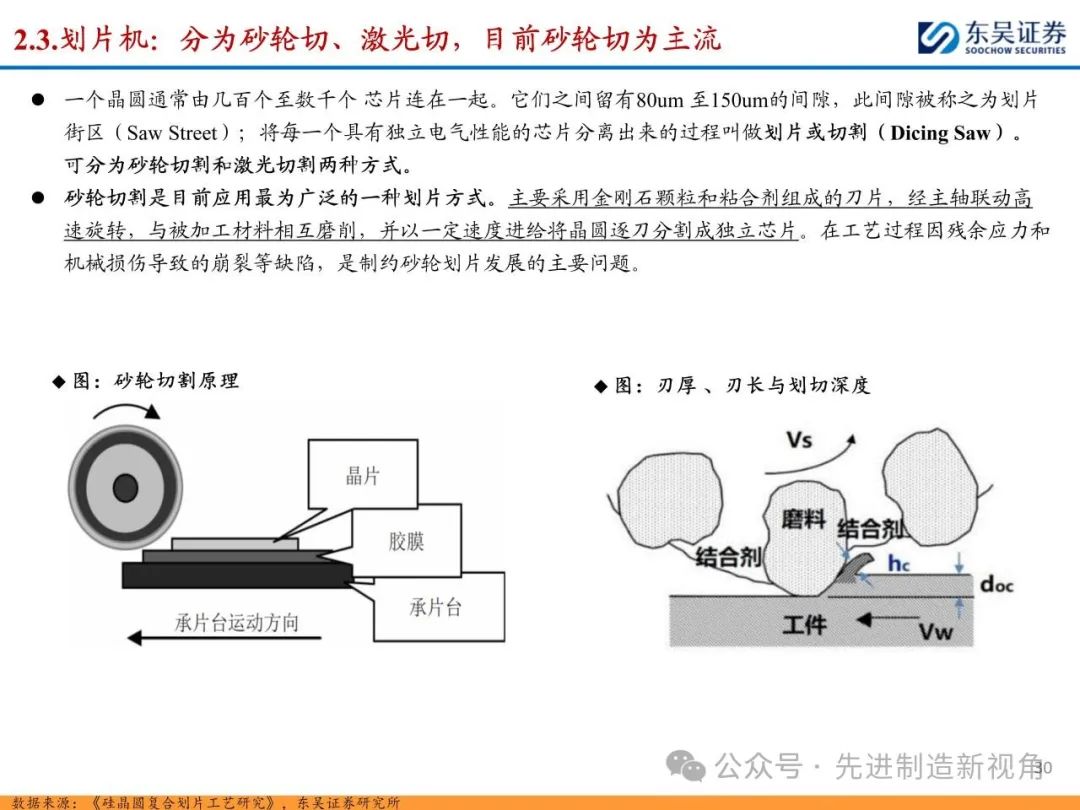 2.3.划片机：分为砂轮切、激光切，目前砂轮切为主流

东吴证券
SOOCHOW SECURITIES

● 一个晶圆通常由几百个至数千个 芯片连在一起。它们之间留有80um 至150um的间隙，此间隙被称之为划片街区（Saw Street）；将每一个具有独立电气性能的芯片分离出来的过程叫做划片或切割（Dicing Saw）。可分为砂轮切割和激光切割两种方式。

● 砂轮切割是目前应用最为广泛的一种划片方式。主要采用金刚石颗粒和粘合剂组成的刀片，经主轴联动高速旋转，与被加工材料相互磨削，并以一定速度进给将晶圆逐刀分割成独立芯片。在工艺过程因残余应力和机械损伤导致的崩裂等缺陷，是制约砂轮划片发展的主要问题。

◆ 图：砂轮切割原理

晶片
胶膜
承片台
承片台运动方向

◆ 图：刃厚 、刃长与划切深度

Vs
磨料
结合剂
结合剂
hc
doc
工件
Vw

公众号 · 先进制造新视角

30

数据来源：《硅晶圆复合划片工艺研究》，东吴证券研究所