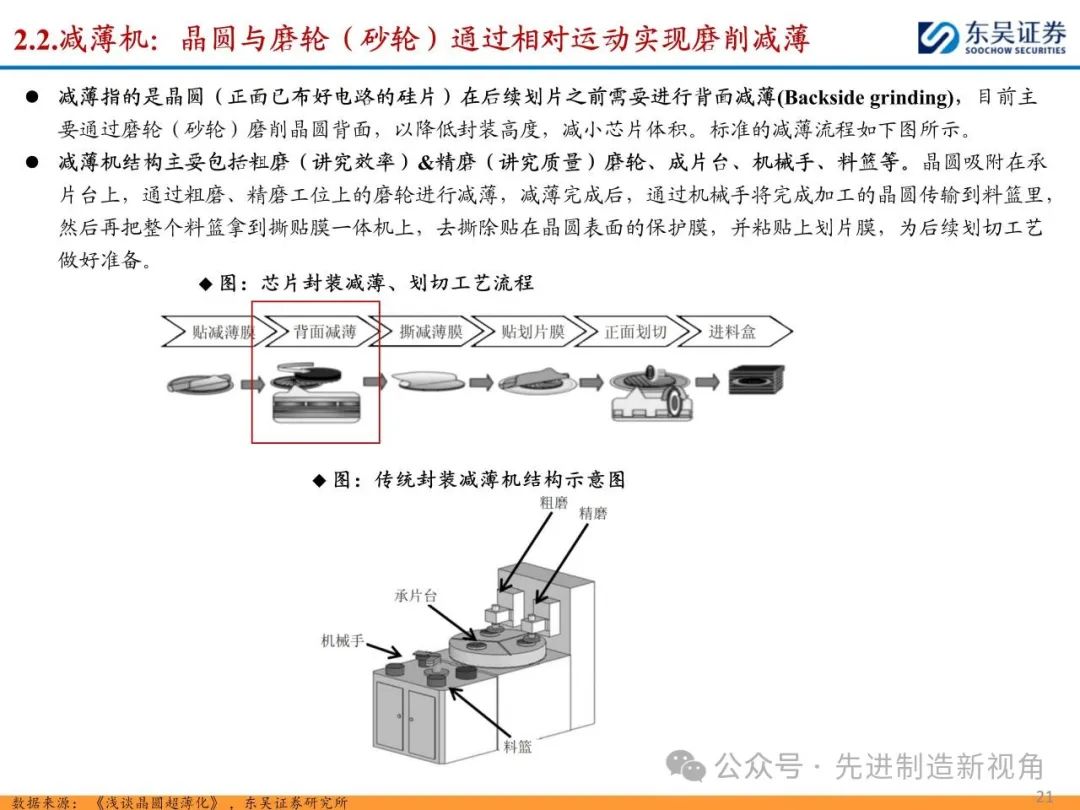 2.2.减薄机：晶圆与磨轮（砂轮）通过相对运动实现磨削减薄

东吴证券
SOOCHOW SECURITIES

● 减薄指的是晶圆（正面已布好电路的硅片）在后续划片之前需要进行背面减薄(Backside grinding)，目前主要通过磨轮（砂轮）磨削晶圆背面，以降低封装高度，减小芯片体积。标准的减薄流程如下图所示。

● 减薄机结构主要包括粗磨（讲究效率）&精磨（讲究质量）磨轮、成片台、机械手、料篮等。晶圆吸附在承片台上，通过粗磨、精磨工位上的磨轮进行减薄，减薄完成后，通过机械手将完成加工的晶圆传输到料篮里，然后再把整个料篮拿到撕贴膜一体机上，去撕除贴在晶圆表面的保护膜，并粘贴上划片膜，为后续划切工艺做好准备。

◆ 图：芯片封装减薄、划切工艺流程

贴减薄膜 背面减薄 撕减薄膜 贴划片膜 正面划切 进料盒

◆ 图：传统封装减薄机结构示意图

粗磨 精磨 承片台 机械手 料篮

公众号 · 先进制造新视角

数据来源：《浅谈晶圆超薄化》，东吴证券研究所

21