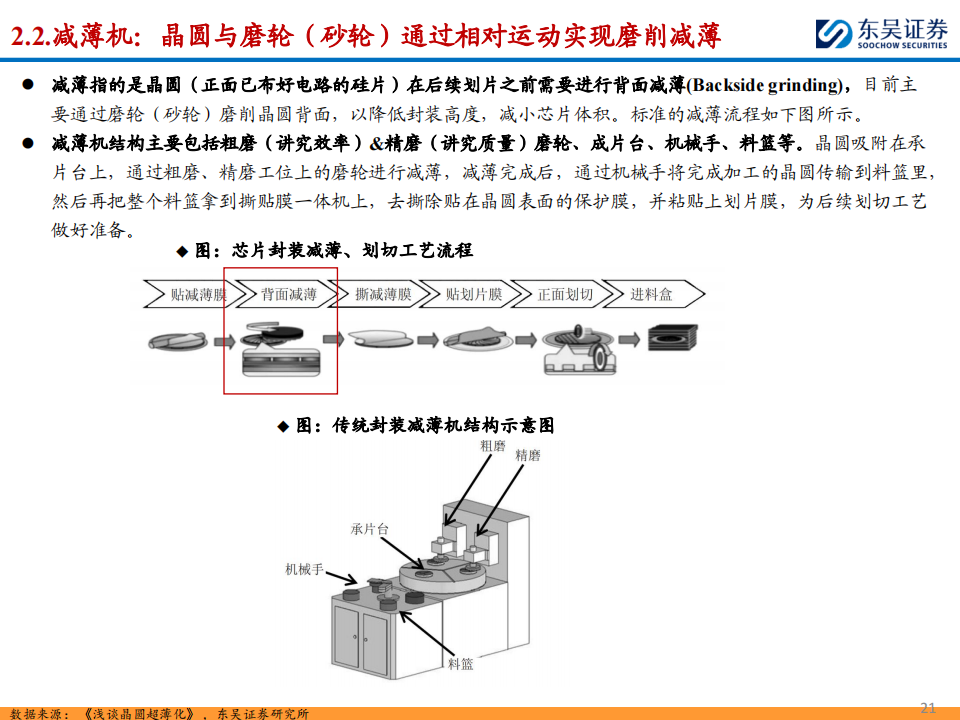 2.2.减薄机：晶圆与磨轮（砂轮）通过相对运动实现磨削减薄

东吴证券
SOOCHOW SECURITIES

● 减薄指的是晶圆（正面已布好电路的硅片）在后续划片之前需要进行背面减薄(Backside grinding)，目前主要通过磨轮（砂轮）磨削晶圆背面，以降低封装高度，减小芯片体积。标准的减薄流程如下图所示。

● 减薄机结构主要包括粗磨（讲究效率）&精磨（讲究质量）磨轮、成片台、机械手、料篮等。晶圆吸附在承片台上，通过粗磨、精磨工位上的磨轮进行减薄，减薄完成后，通过机械手将完成加工的晶圆传输到料篮里，然后再把整个料篮拿到撕贴膜一体机上，去撕除贴在晶圆表面的保护膜，并粘贴上划片膜，为后续划切工艺做好准备。

◆ 图：芯片封装减薄、划切工艺流程

贴减薄膜 背面减薄 撕减薄膜 贴划片膜 正面划切 进料盒

◆ 图：传统封装减薄机结构示意图

粗磨
精磨
承片台
机械手
料篮

数据来源：《浅谈晶圆超薄化》，东吴证券研究所

21