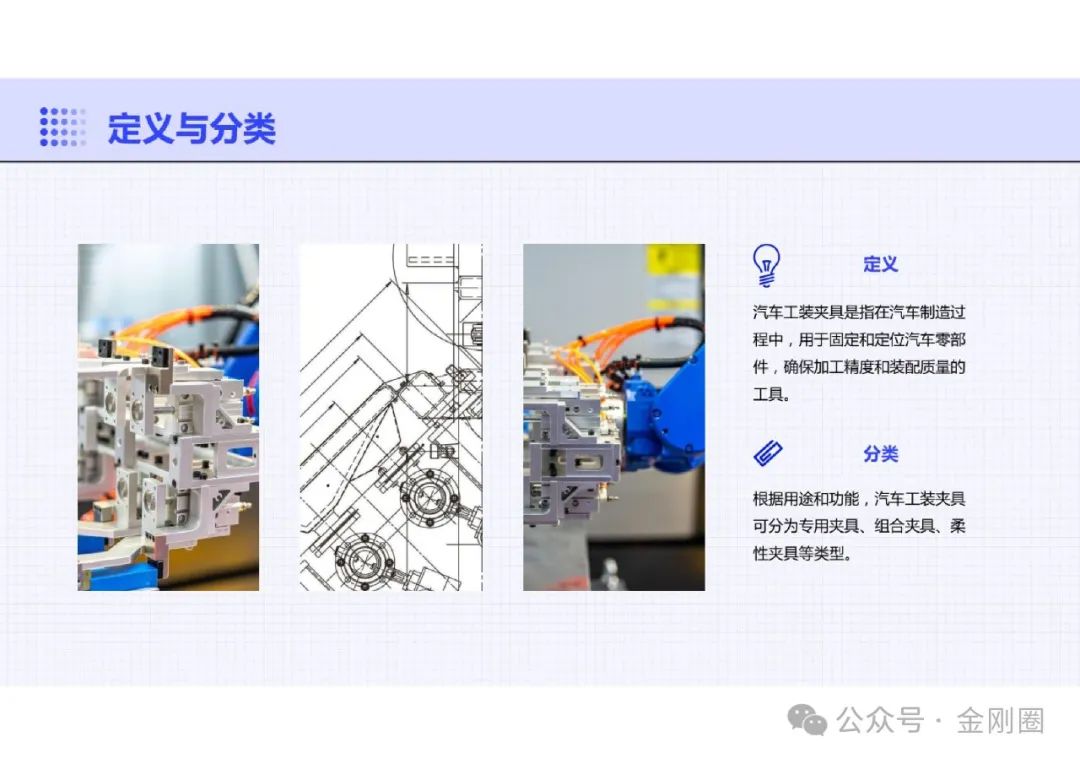 定义与分类

定义

汽车工装夹具是指在汽车制造过程中，用于固定和定位汽车零部件，确保加工精度和装配质量的工具。

分类

根据用途和功能，汽车工装夹具可分为专用夹具、组合夹具、柔性夹具等类型。

公众号 · 金刚圈