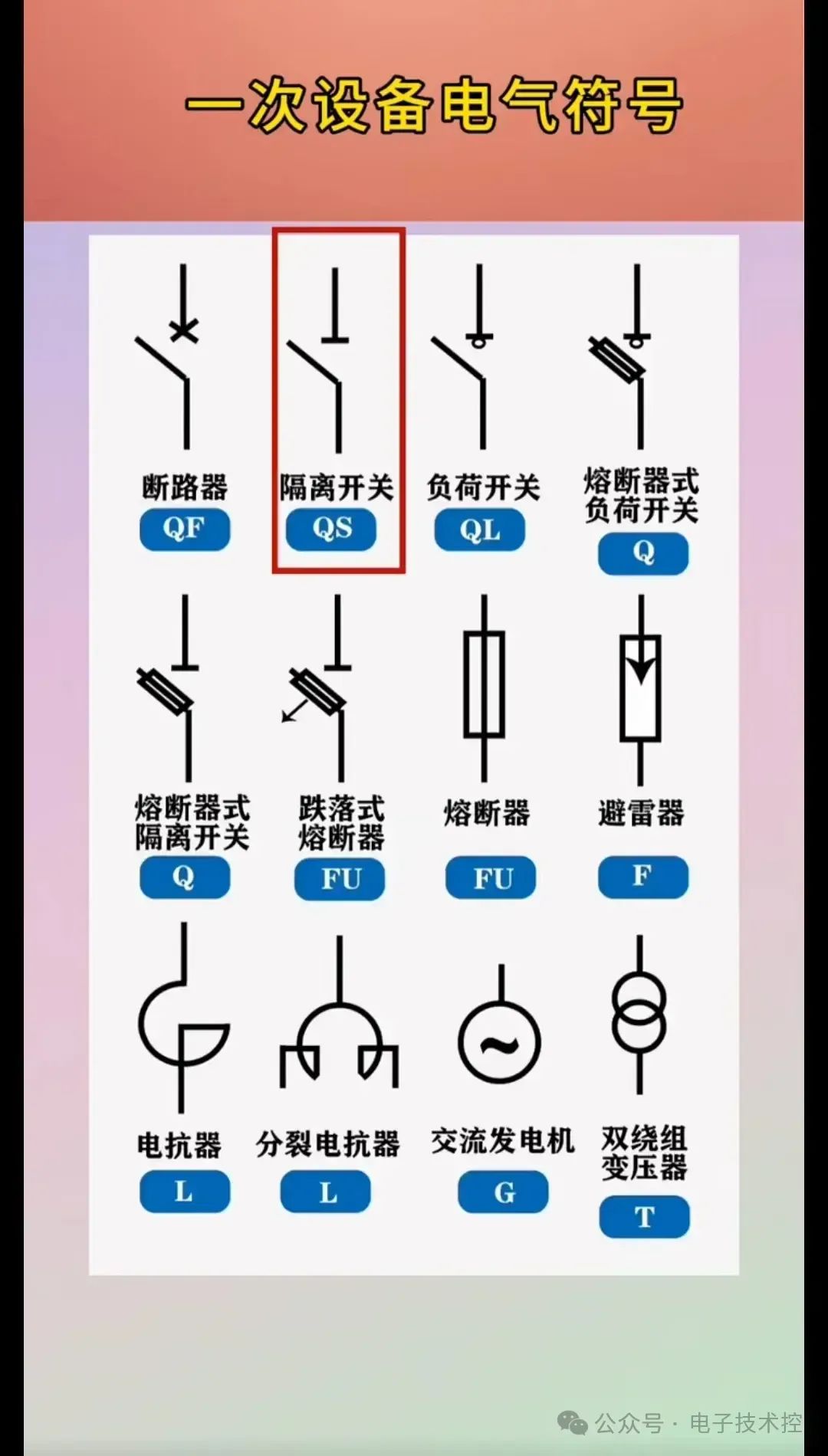 一次设备电气符号

断路器
QF

隔离开关
QS

负荷开关
QL

熔断器式负荷开关
Q

熔断器式隔离开关
Q

跌落式熔断器
FU

熔断器
FU

避雷器
F

电抗器
L

分裂电抗器
L

交流发电机
G

双绕组变压器
T

公众号 · 电子技术控