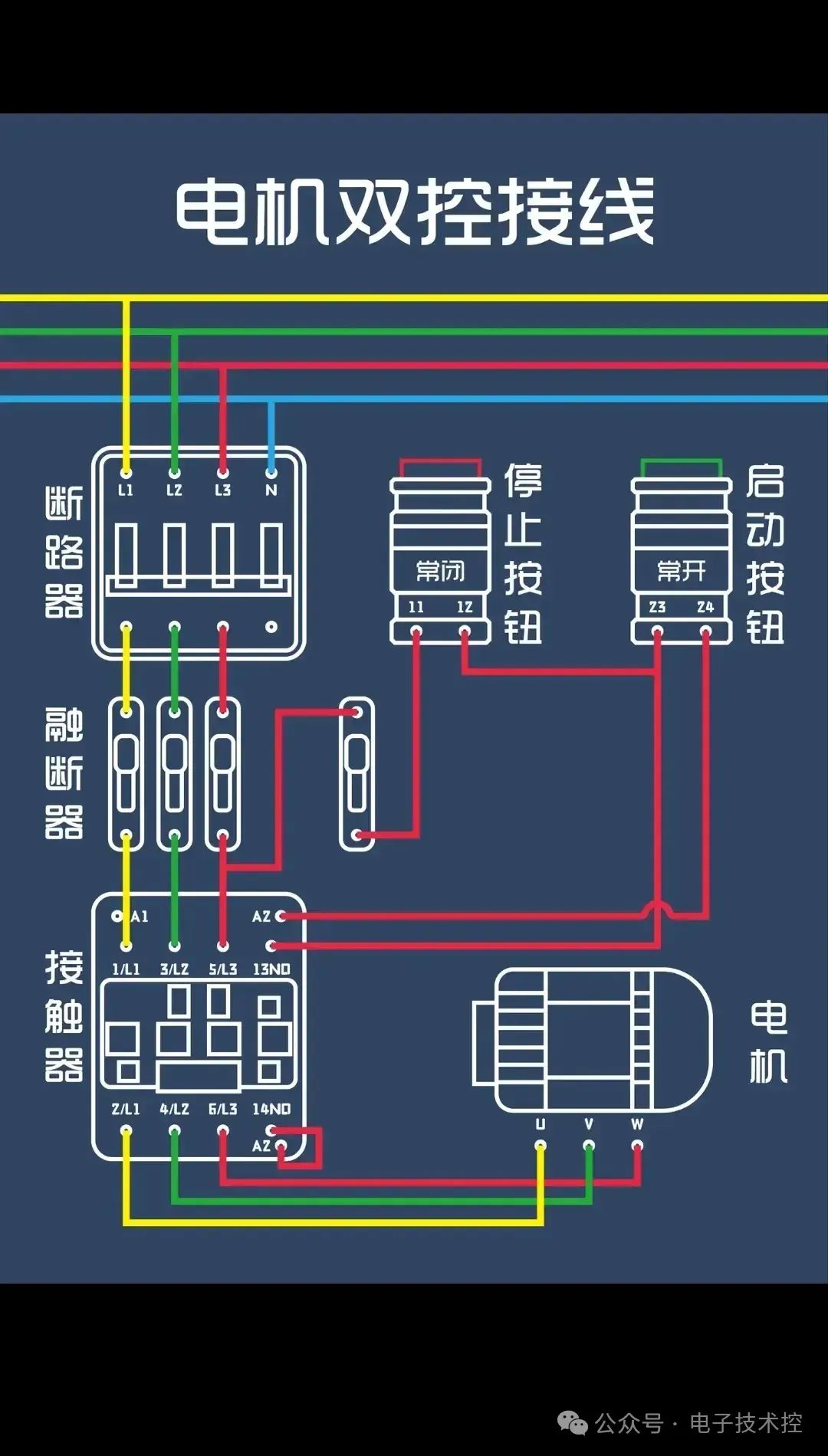 电机双控接线

断路器

L1 L2 L3 N

停止按钮

常闭

11 12

启动按钮

常开

23 24

融断器

接触器

A1 A2

1/L1 3/L2 5/L3 13NO

2/L1 4/L2 6/L3 14NO

A2

电机

U V W

公众号 · 电子技术控