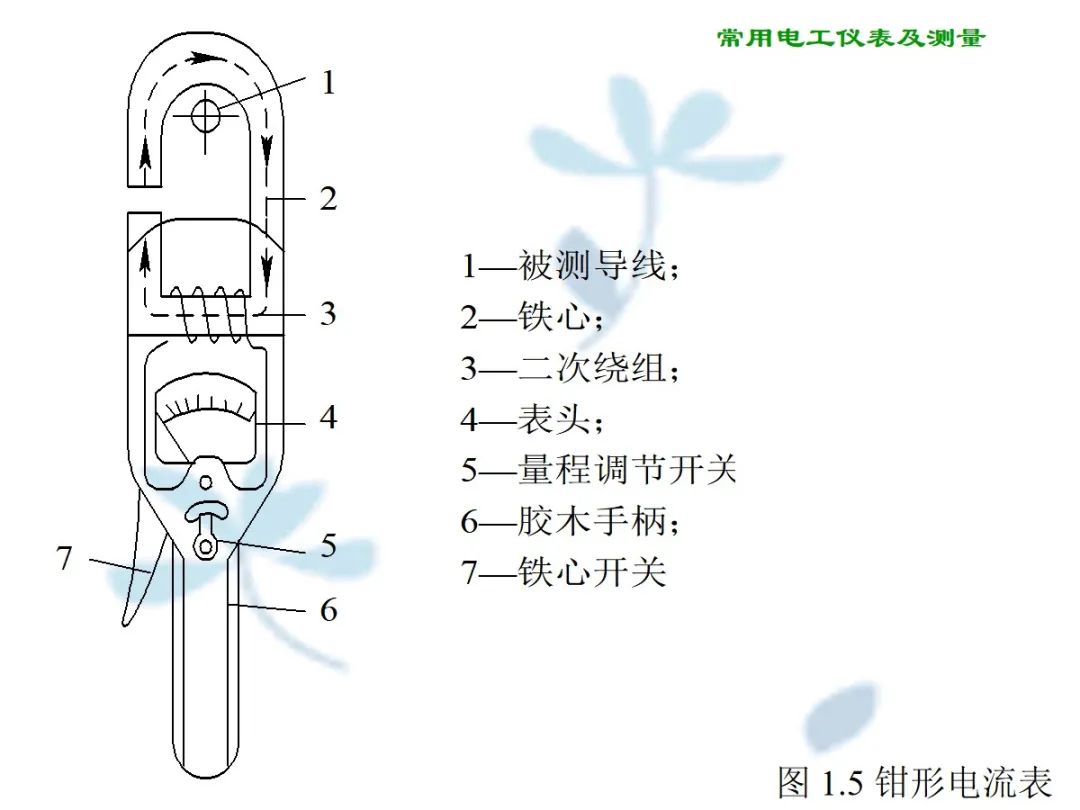 常用电工仪表及测量

1
2
3
4
5
6
7

1—被测导线；
2—铁心；
3—二次绕组；
4—表头；
5—量程调节开关
6—胶木手柄；
7—铁心开关

图 1.5 钳形电流表