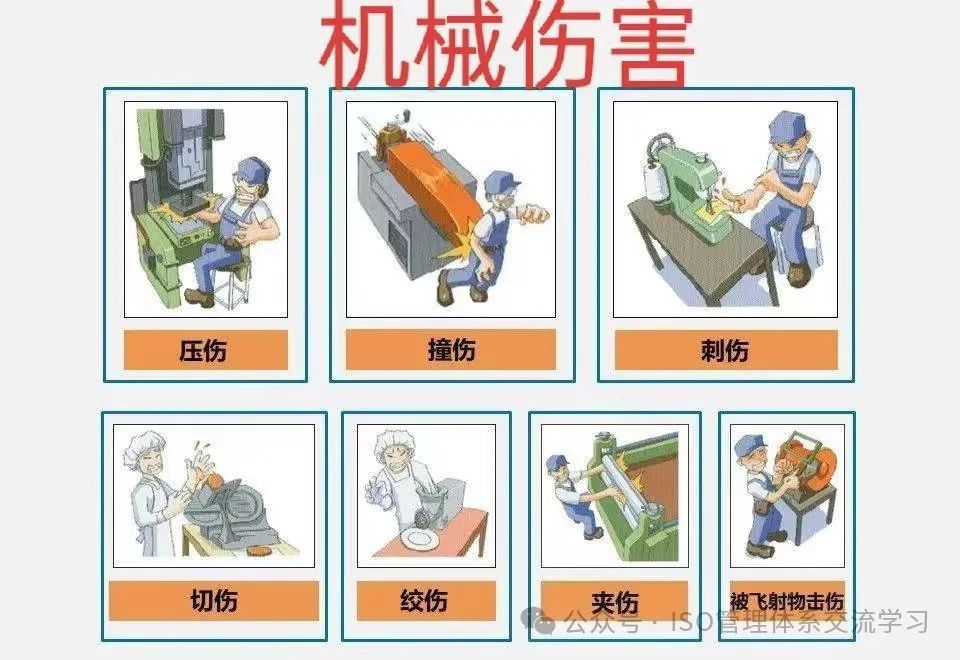 机械伤害

压伤

撞伤

刺伤

切伤

绞伤

夹伤

被飞射物击伤

公众号 · ISO管理体系交流学习