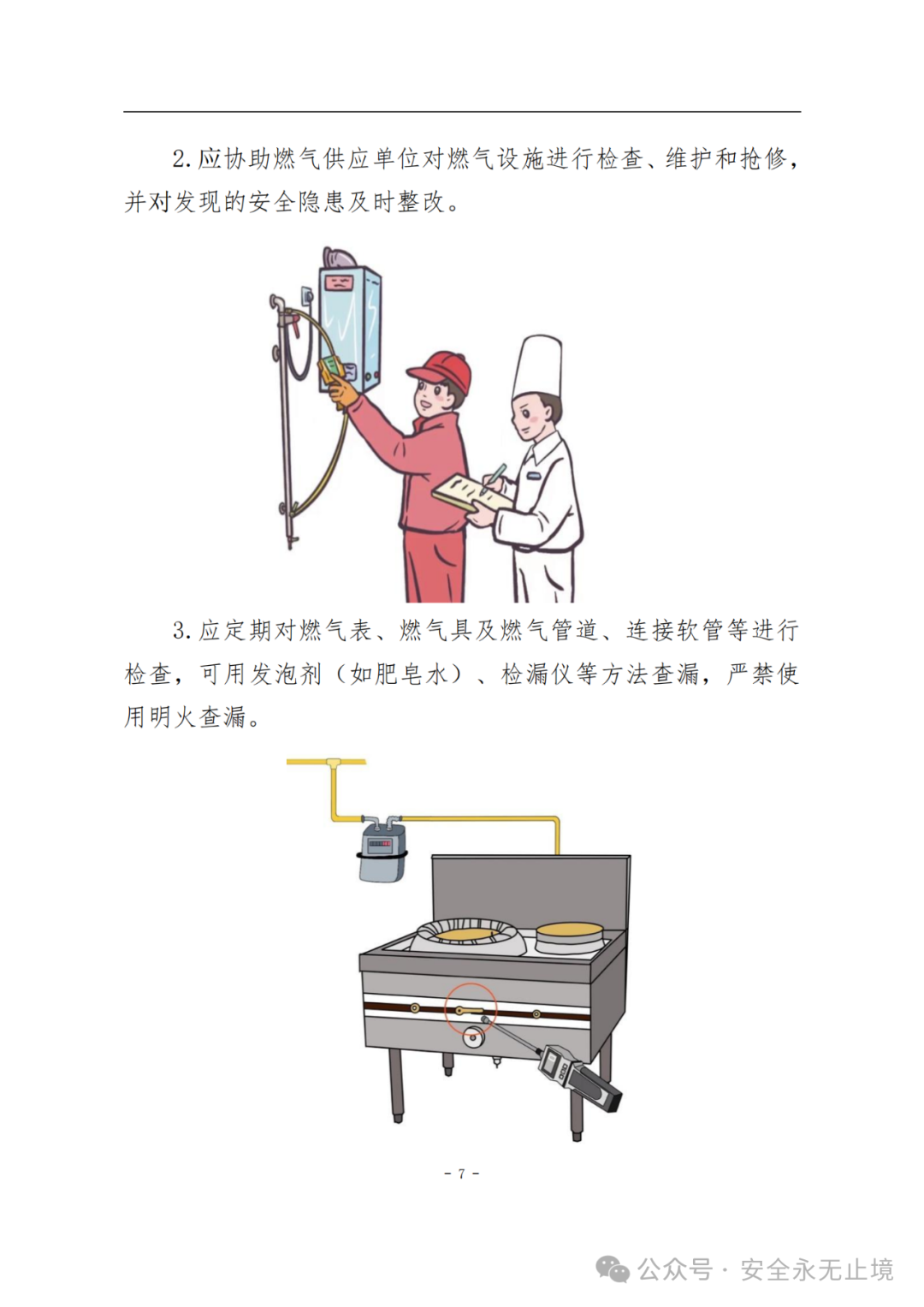 2. 应协助燃气供应单位对燃气设施进行检查、维护和抢修，并对发现的安全隐患及时整改。

3. 应定期对燃气表、燃气具及燃气管道、连接软管等进行检查，可用发泡剂（如肥皂水）、检漏仪等方法查漏，严禁使用明火查漏。

- 7 -

公众号 · 安全永无止境