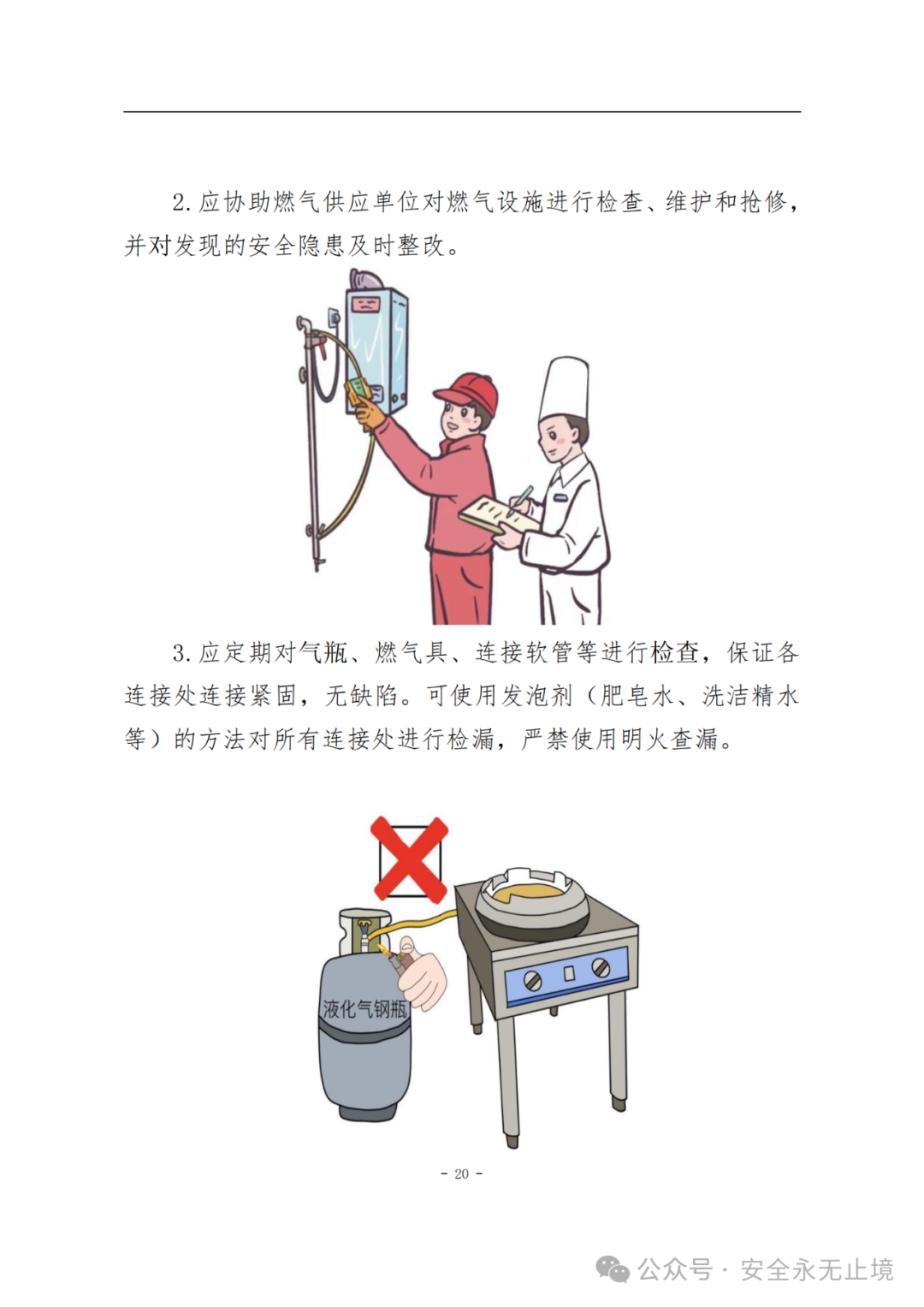 2. 应协助燃气供应单位对燃气设施进行检查、维护和抢修，并对发现的安全隐患及时整改。

3. 应定期对气瓶、燃气具、连接软管等进行检查，保证各连接处连接紧固，无缺陷。可使用发泡剂（肥皂水、洗洁精水等）的方法对所有连接处进行检漏，严禁使用明火查漏。

液化气钢瓶

- 20 -

公众号 · 安全永无止境