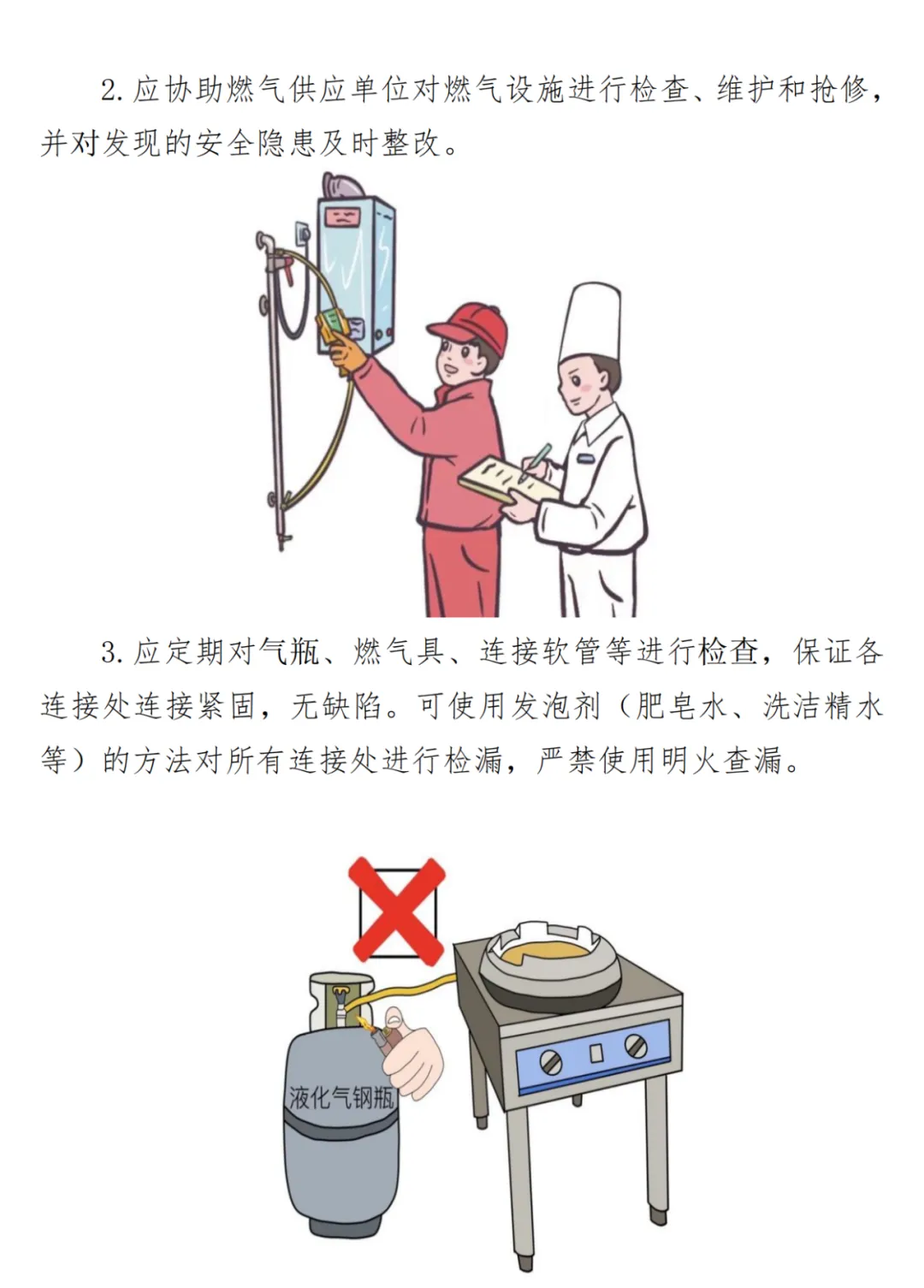 2. 应协助燃气供应单位对燃气设施进行检查、维护和抢修，并对发现的安全隐患及时整改。

3. 应定期对气瓶、燃气具、连接软管等进行检查，保证各连接处连接紧固，无缺陷。可使用发泡剂（肥皂水、洗洁精水等）的方法对所有连接处进行检漏，严禁使用明火查漏。

液化气钢瓶