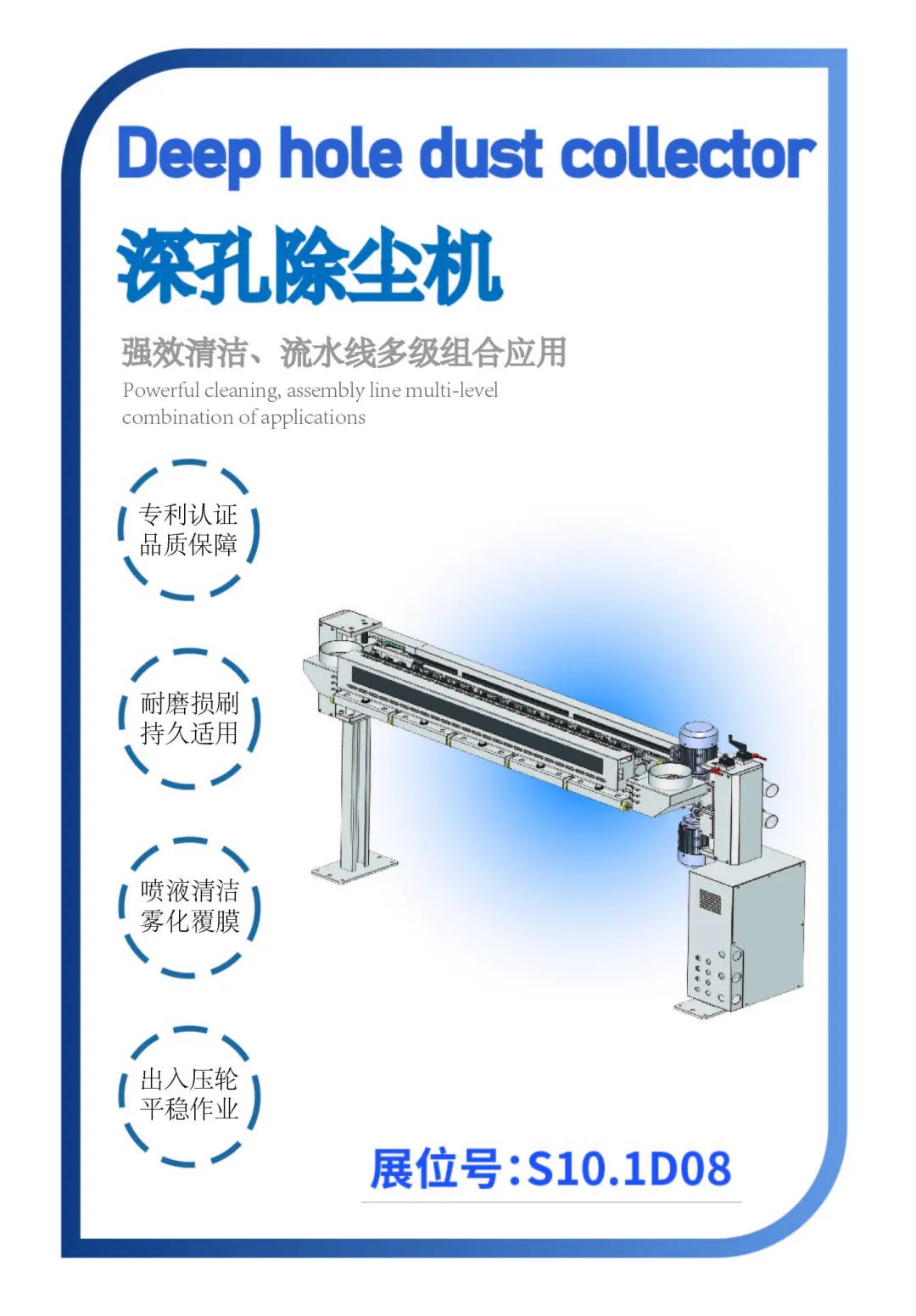 Deep hole dust collector

深孔除尘机

强效清洁、流水线多级组合应用

Powerful cleaning, assembly line multi-level combination of applications

专利认证
品质保障

耐磨损刷
持久适用

喷液清洁
雾化覆膜

出入压轮
平稳作业

展位号:S10.1D08