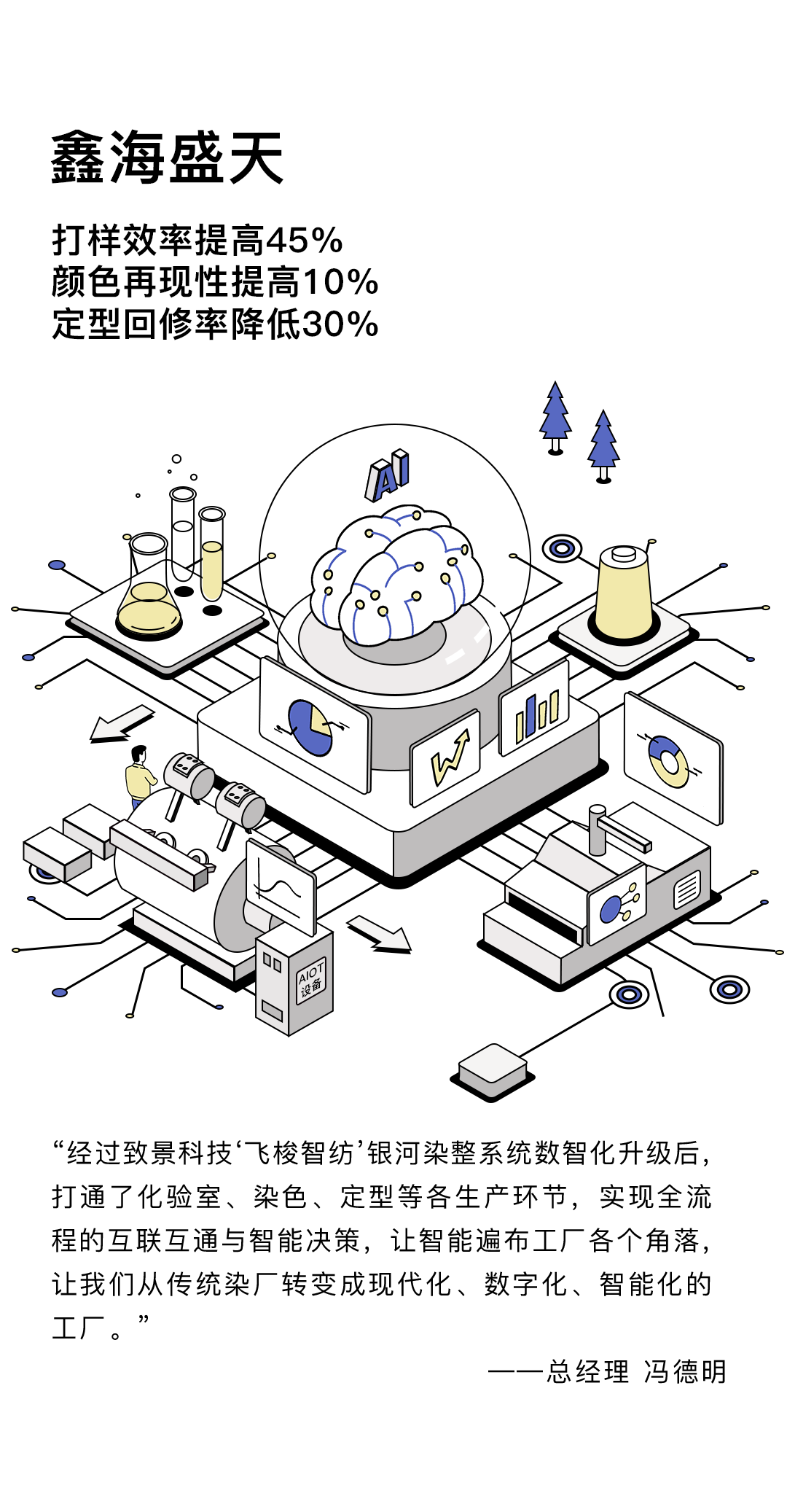 鑫海盛天

打样效率提高45%
颜色再现性提高10%
定型回修率降低30%

AI

AIOT
设备

“经过致景科技‘飞梭智纺’银河染整系统数智化升级后，打通了化验室、染色、定型等各生产环节，实现全流程的互联互通与智能决策，让智能遍布工厂各个角落，让我们从传统染厂转变成现代化、数字化、智能化的工厂。”

——总经理 冯德明