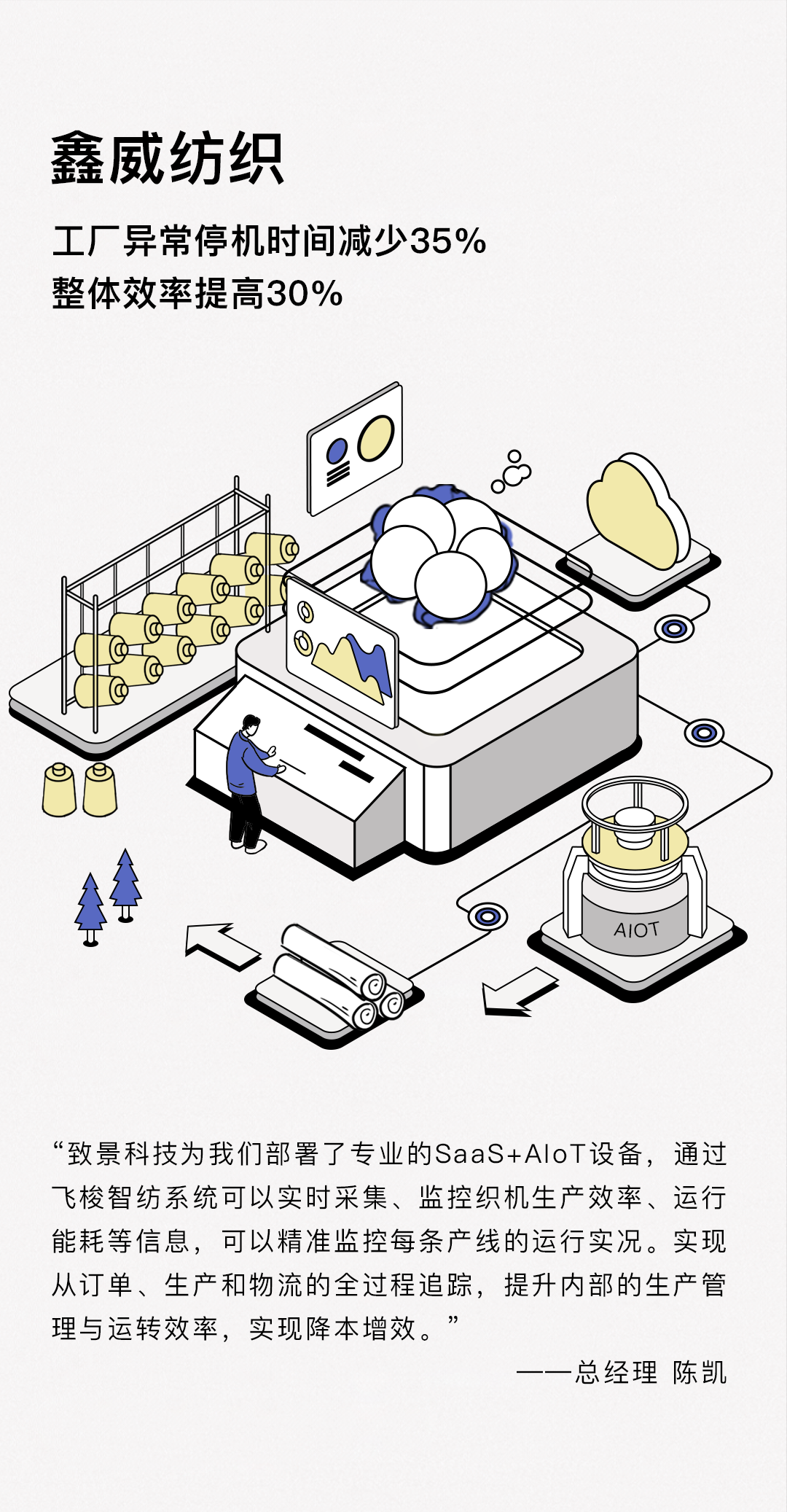 鑫威纺织

工厂异常停机时间减少35%
整体效率提高30%

AIOT

“致景科技为我们部署了专业的SaaS+AIoT设备，通过飞梭智纺系统可以实时采集、监控织机生产效率、运行能耗等信息，可以精准监控每条产线的运行实况。实现从订单、生产和物流的全过程追踪，提升内部的生产管理与运转效率，实现降本增效。”

——总经理 陈凯