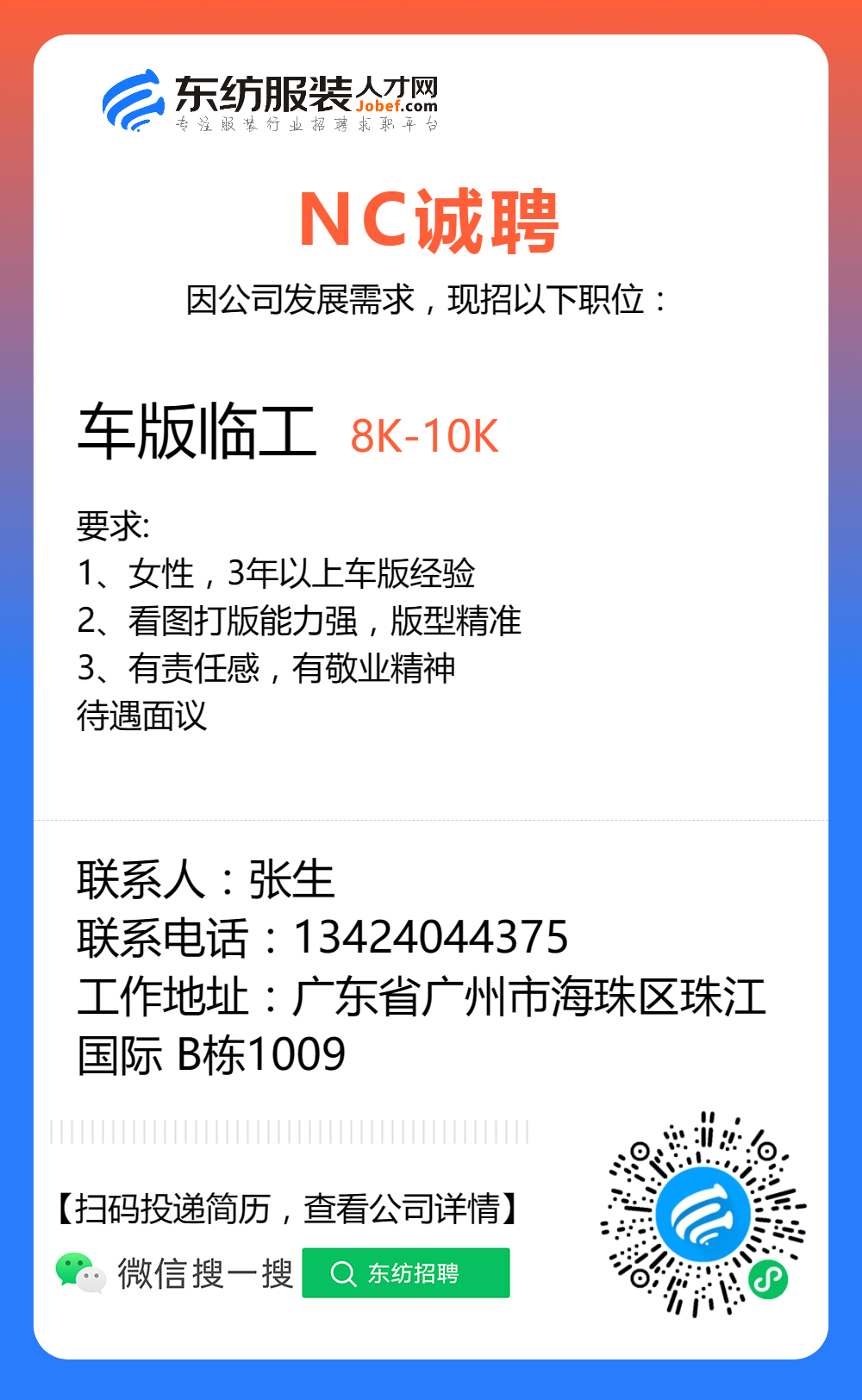 东纺服装人才网
Jobef.com
专注服装行业招聘求职平台

NC诚聘

因公司发展需求，现招以下职位：

车版临工 8K-10K

要求:
1、女性，3年以上车版经验
2、看图打版能力强，版型精准
3、有责任感，有敬业精神
待遇面议

联系人：张生
联系电话：13424044375
工作地址：广东省广州市海珠区珠江国际 B栋1009

【扫码投递简历，查看公司详情】
微信搜一搜 东纺招聘