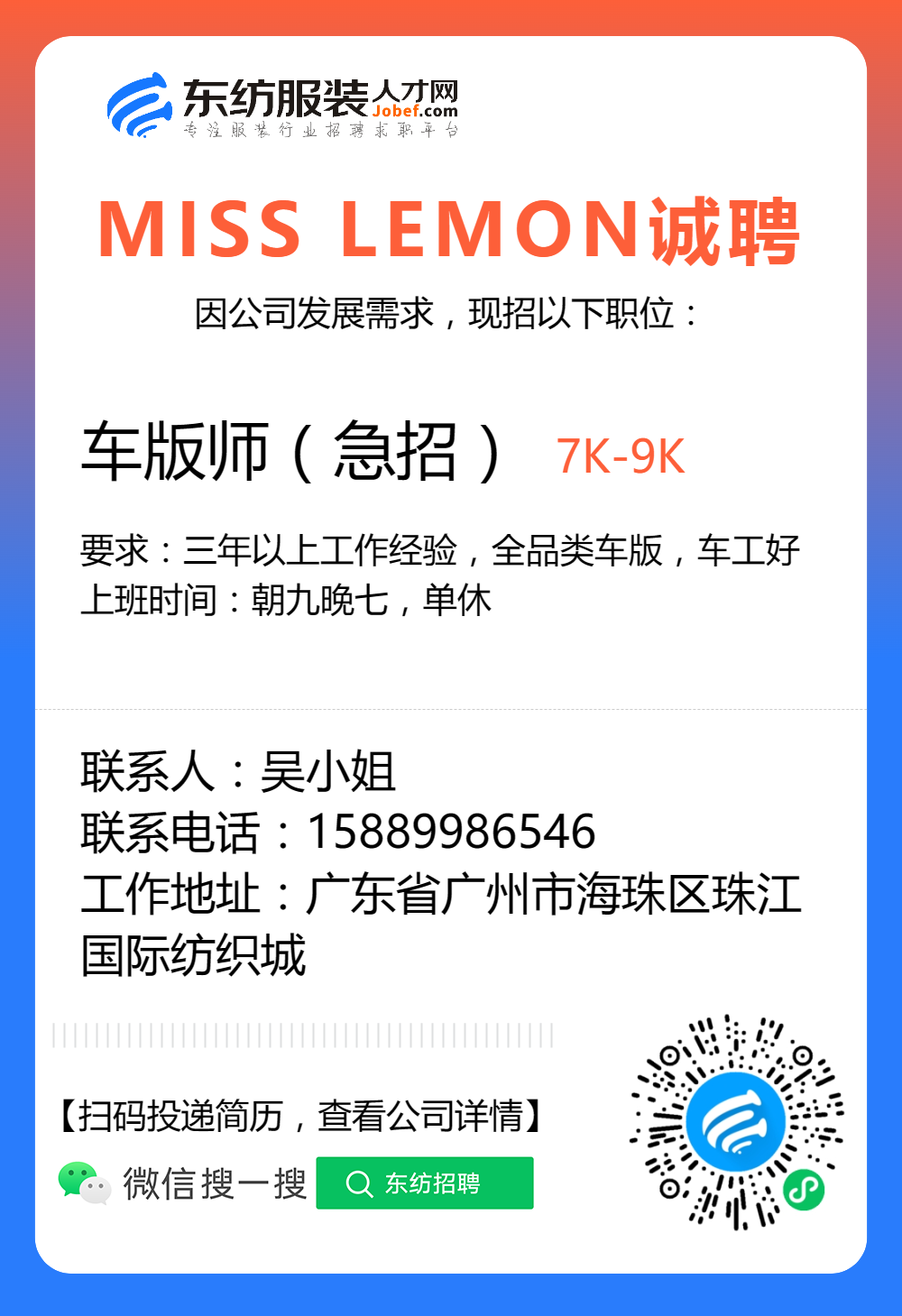 东纺服装人才网
Jobef.com
专注服装行业招聘求职平台

MISS LEMON诚聘

因公司发展需求，现招以下职位：

车版师（急招） 7K-9K

要求：三年以上工作经验，全品类车版，车工好
上班时间：朝九晚七，单休

联系人：吴小姐
联系电话：15889986546
工作地址：广东省广州市海珠区珠江国际纺织城

【扫码投递简历，查看公司详情】

微信搜一搜 东纺招聘