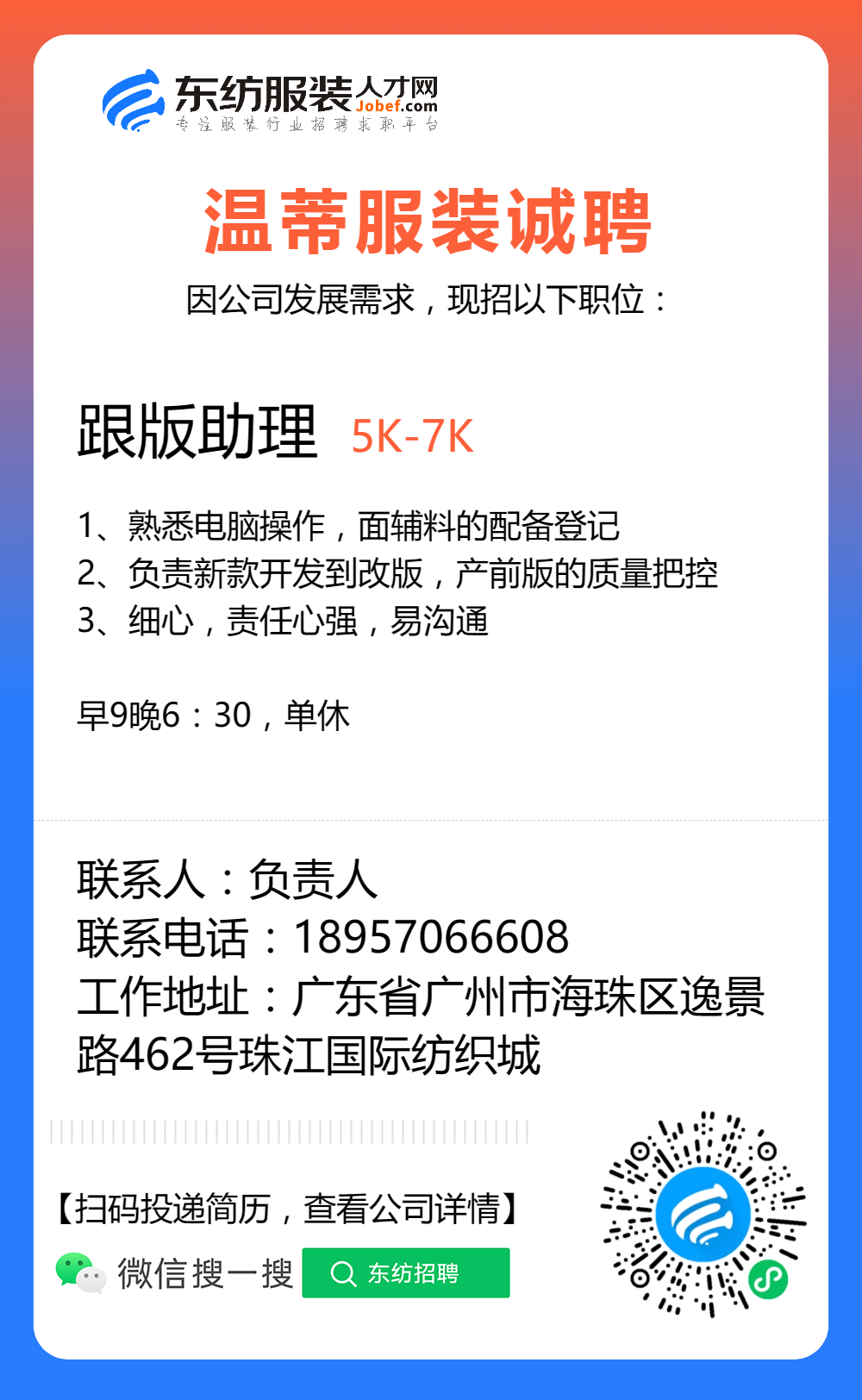 东纺服装人才网
Jobef.com
专注服装行业招聘求职平台

温蒂服装诚聘

因公司发展需求，现招以下职位：

跟版助理 5K-7K

1、熟悉电脑操作，面辅料的配备登记
2、负责新款开发到改版，产前版的质量把控
3、细心，责任心强，易沟通

早9晚6：30，单休

联系人：负责人
联系电话：18957066608
工作地址：广东省广州市海珠区逸景路462号珠江国际纺织城

【扫码投递简历，查看公司详情】

微信搜一搜 东纺招聘