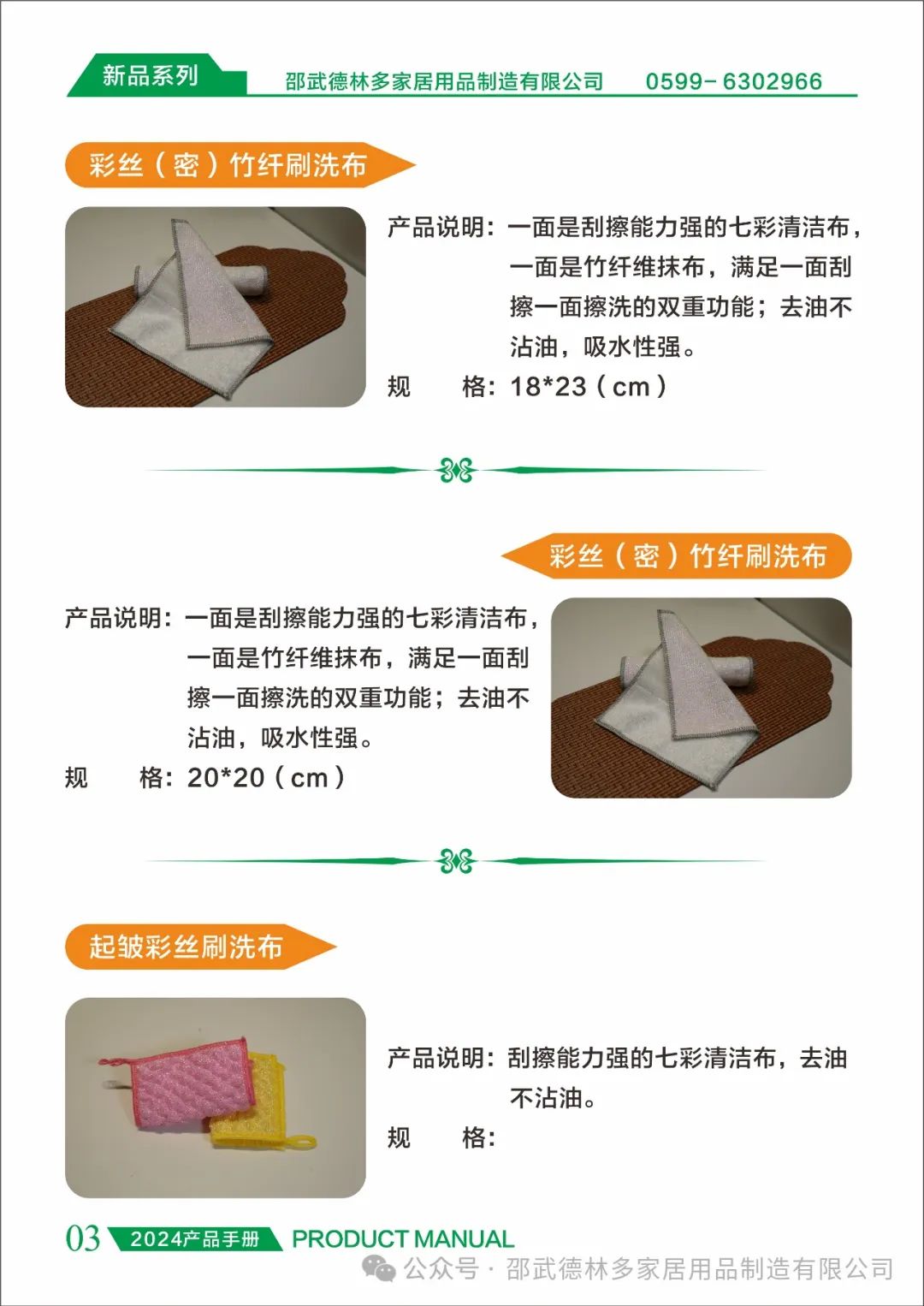 新品系列 邵武德林多家居用品制造有限公司 0599-6302966

彩丝（密）竹纤刷洗布

产品说明：一面是刮擦能力强的七彩清洁布，一面是竹纤维抹布，满足一面刮擦一面擦洗的双重功能；去油不沾油，吸水性强。

规　　格：18*23（cm）

彩丝（密）竹纤刷洗布

产品说明：一面是刮擦能力强的七彩清洁布，一面是竹纤维抹布，满足一面刮擦一面擦洗的双重功能；去油不沾油，吸水性强。

规　　格：20*20（cm）

起皱彩丝刷洗布

产品说明：刮擦能力强的七彩清洁布，去油不沾油。

规　　格：

03 2024产品手册 PRODUCT MANUAL

公众号 · 邵武德林多家居用品制造有限公司